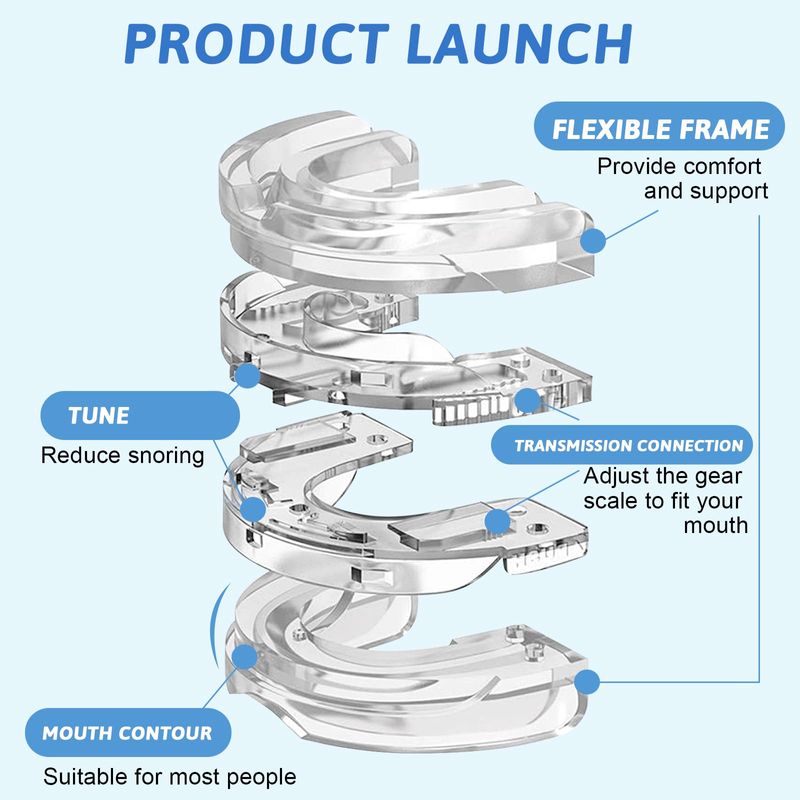 PRODUCT LAUNCH

FLEXIBLE FRAME
Provide comfort and support

TUNE
Reduce snoring

TRANSMISSION CONNECTION
Adjust the gear scale to fit your mouth

MOUTH CONTOUR
Suitable for most people