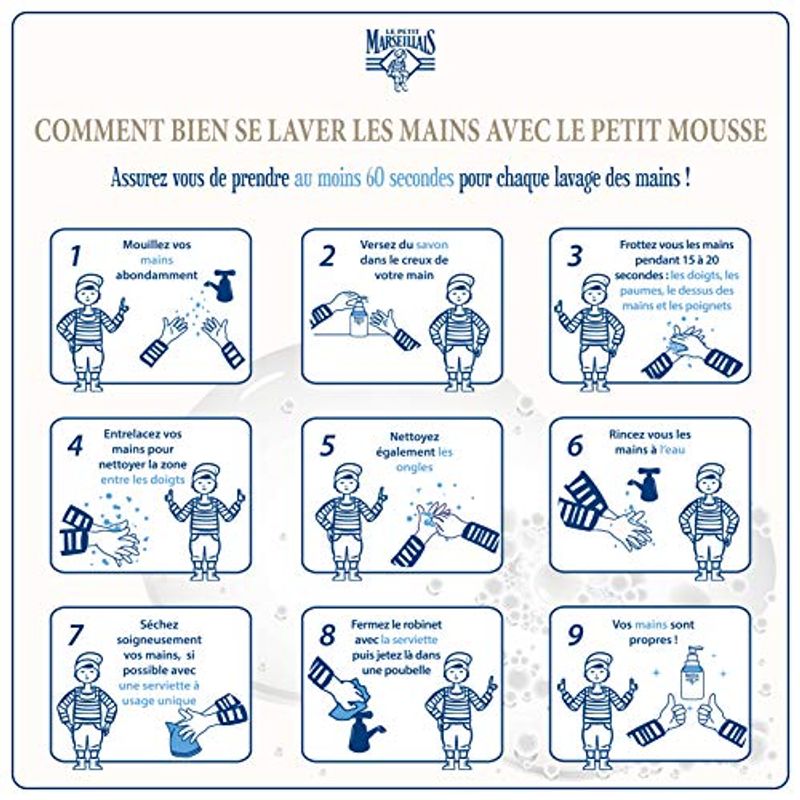 LE PETIT MARSEILLAIS

COMMENT BIEN SE LAVER LES MAINS AVEC LE PETIT MOUSSE

Assurez vous de prendre au moins 60 secondes pour chaque lavage des mains !

1 Mouillez vos mains abondamment

2 Versez du savon dans le creux de votre main

3 Frottez vous les mains pendant 15 à 20 secondes : les doigts, les paumes, le dessus des mains et les poignets

4 Entrelacez vos mains pour nettoyer la zone entre les doigts

5 Nettoyez également les ongles

6 Rincez vous les mains à l'eau

7 Séchez soigneusement vos mains, si possible avec une serviette à usage unique

8 Fermez le robinet avec la serviette puis jetez là dans une poubelle

9 Vos mains sont propres !