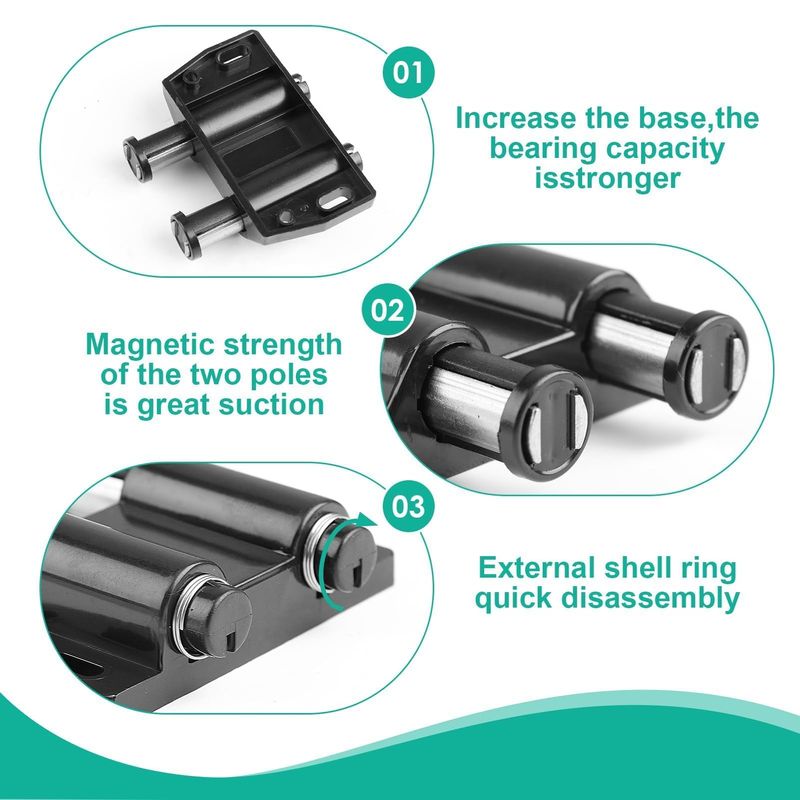 01

Increase the base,the bearing capacity isstronger

02

Magnetic strength of the two poles is great suction

03

External shell ring quick disassembly