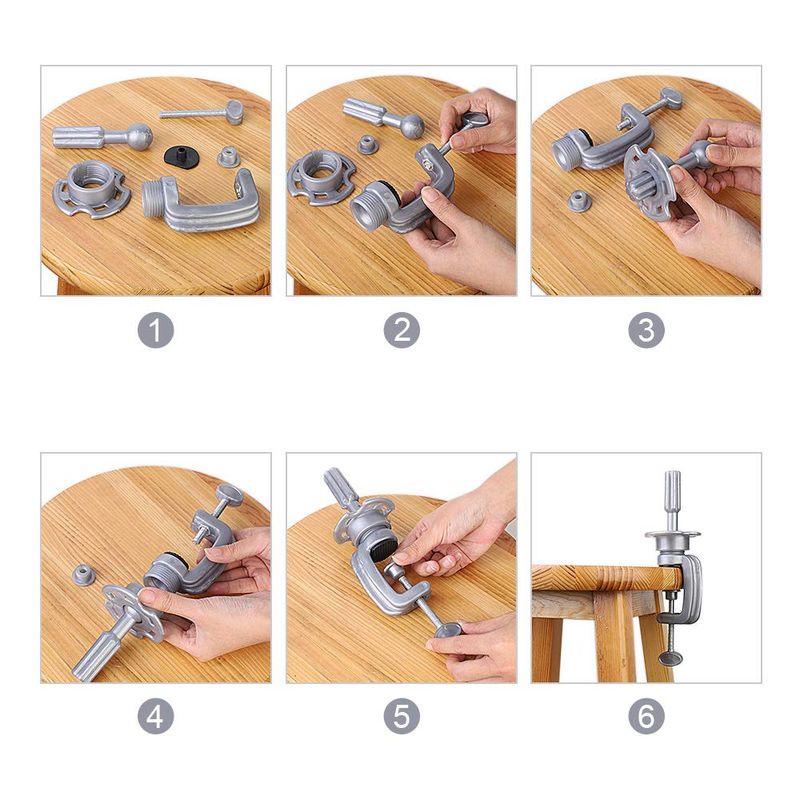 1

2

3

4

5

6