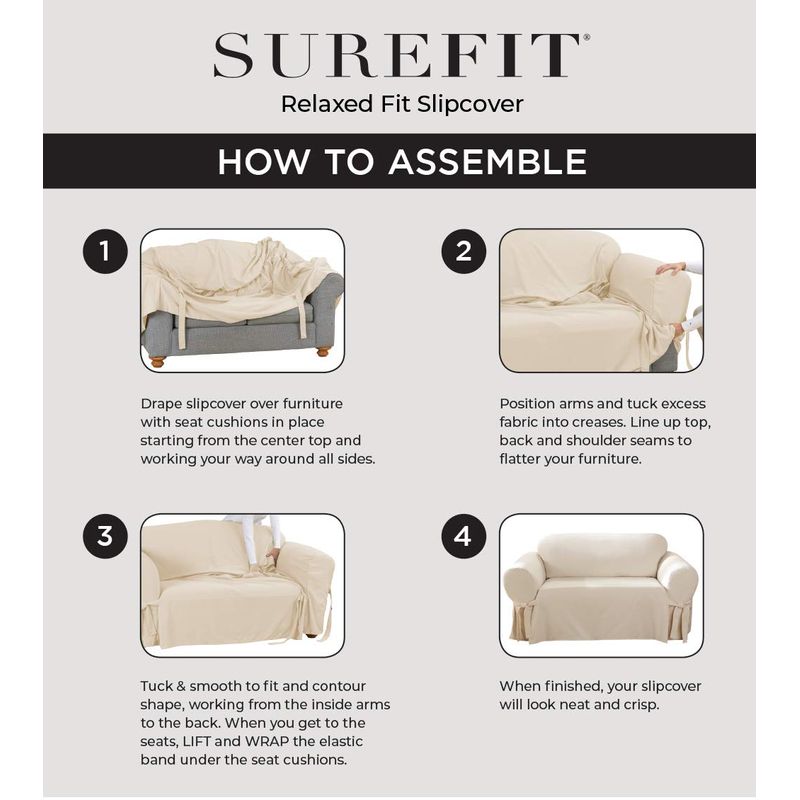 SUREFIT®

Relaxed Fit Slipcover

HOW TO ASSEMBLE

1

Drape slipcover over furniture with seat cushions in place starting from the center top and working your way around all sides.

2

Position arms and tuck excess fabric into creases. Line up top, back and shoulder seams to flatter your furniture.

3

Tuck & smooth to fit and contour shape, working from the inside arms to the back. When you get to the seats, LIFT and WRAP the elastic band under the seat cushions.

4

When finished, your slipcover will look neat and crisp.