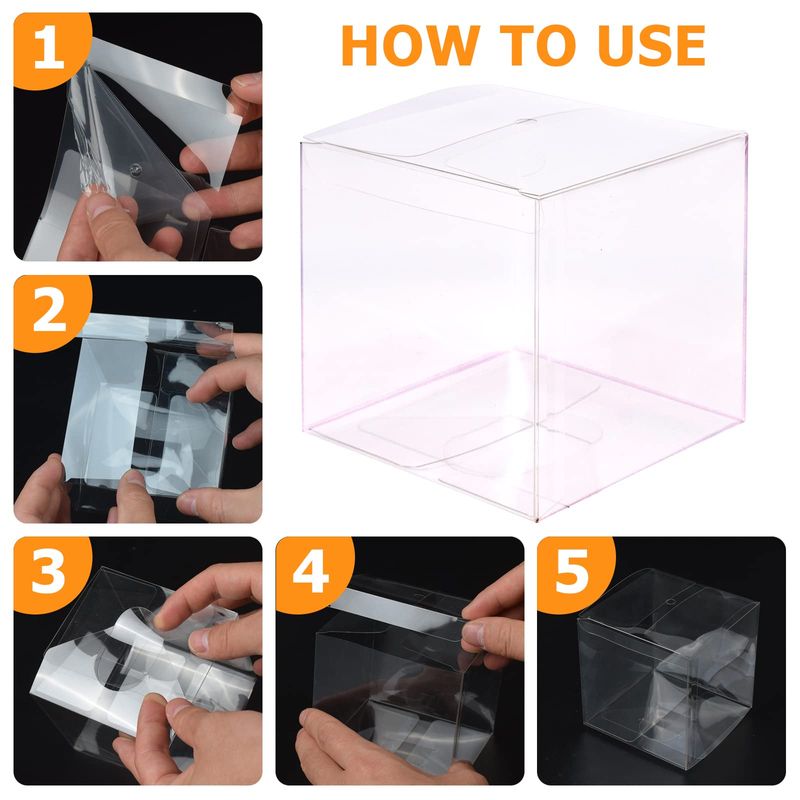 1

HOW TO USE

2

3

4

5