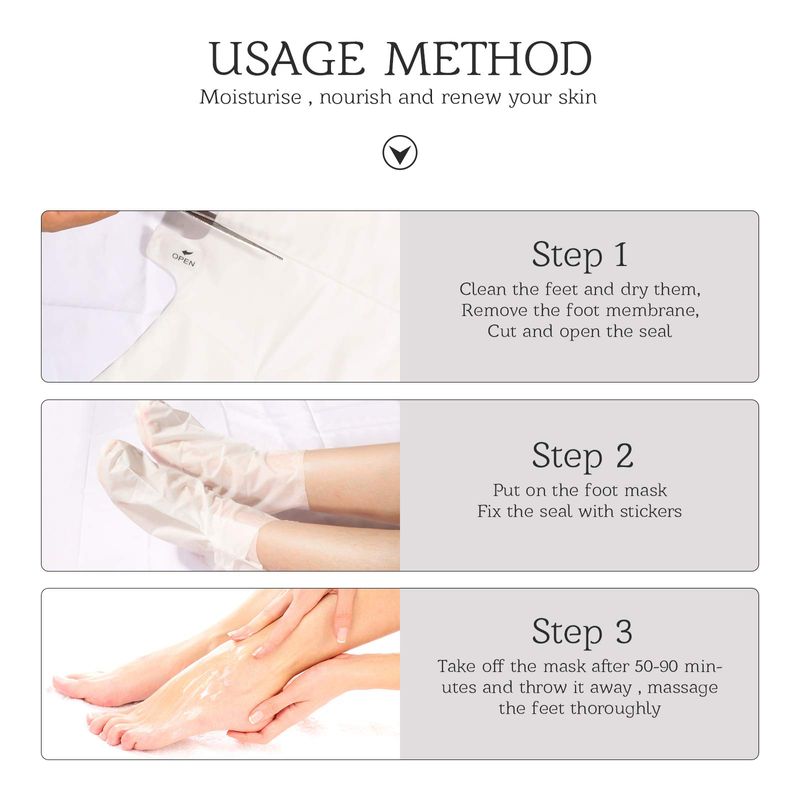 USAGE METHOD
Moisturise , nourish and renew your skin

OPEN

Step 1
Clean the feet and dry them, Remove the foot membrane, Cut and open the seal

Step 2
Put on the foot mask
Fix the seal with stickers

Step 3
Take off the mask after 50-90 minutes and throw it away , massage the feet thoroughly