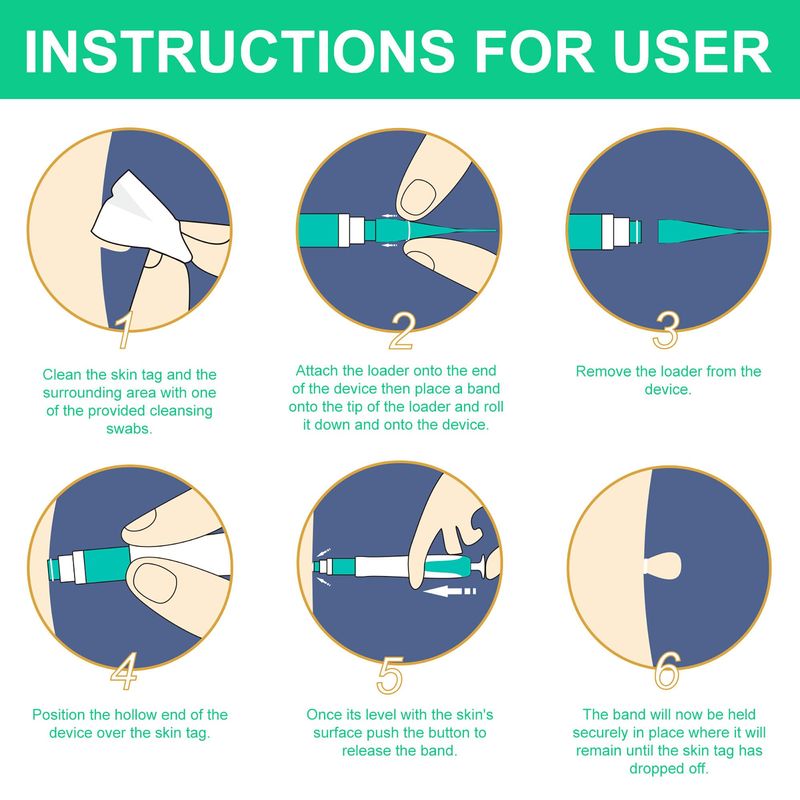 INSTRUCTIONS FOR USER

1

Clean the skin tag and the surrounding area with one of the provided cleansing swabs.

2

Attach the loader onto the end of the device then place a band onto the tip of the loader and roll it down and onto the device.

3

Remove the loader from the device.

4

Position the hollow end of the device over the skin tag.

5

Once its level with the skin's surface push the button to release the band.

6

The band will now be held securely in place where it will remain until the skin tag has dropped off.