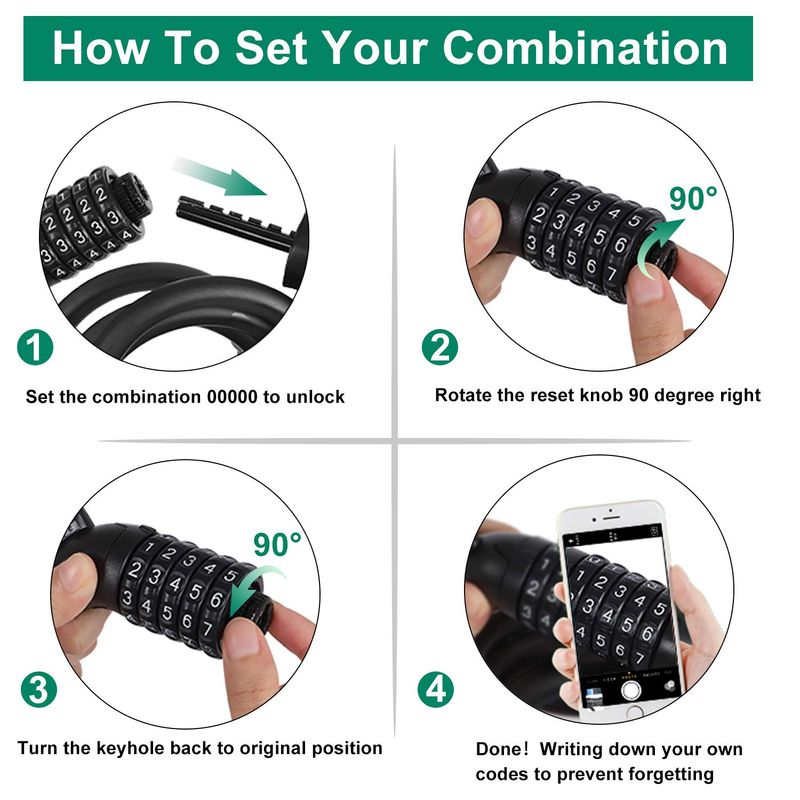 How To Set Your Combination

1

Set the combination 00000 to unlock

90°

2

Rotate the reset knob 90 degree right

90°

3

Turn the keyhole back to original position

4

Done! Writing down your own codes to prevent forgetting