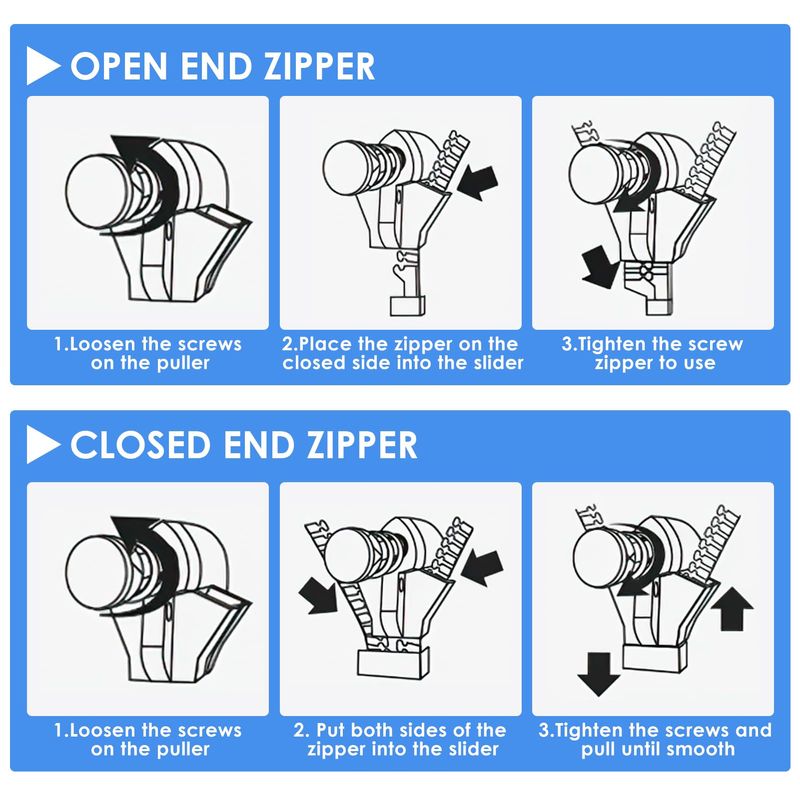 OPEN END ZIPPER

1.Loosen the screws on the puller

2.Place the zipper on the closed side into the slider

3.Tighten the screw zipper to use

CLOSED END ZIPPER

1.Loosen the screws on the puller

2. Put both sides of the zipper into the slider

3.Tighten the screws and pull until smooth