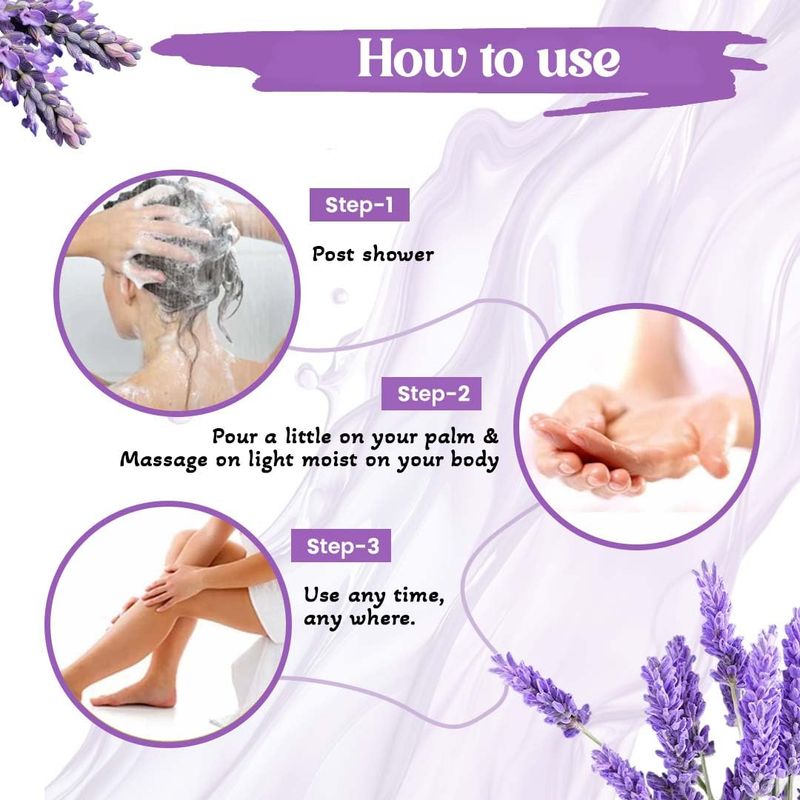 How to use

Step-1

Post shower

Step-2

Pour a little on your palm & Massage on light moist on your body

Step-3

Use any time, any where.