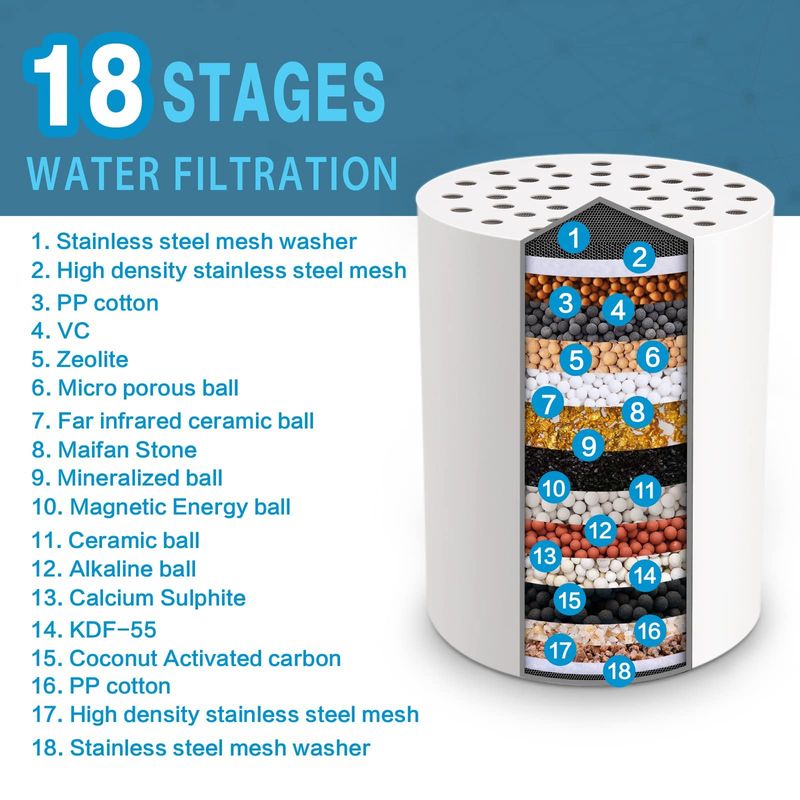 18 STAGES
WATER FILTRATION

1. Stainless steel mesh washer
2. High density stainless steel mesh
3. PP cotton
4. VC
5. Zeolite
6. Micro porous ball
7. Far infrared ceramic ball
8. Maifan Stone
9. Mineralized ball
10. Magnetic Energy ball
11. Ceramic ball
12. Alkaline ball
13. Calcium Sulphite
14. KDF-55
15. Coconut Activated carbon
16. PP cotton
17. High density stainless steel mesh
18. Stainless steel mesh washer

1 2 3 4 5 6 7 8 9 10 11 12 13 14 15 16 17 18