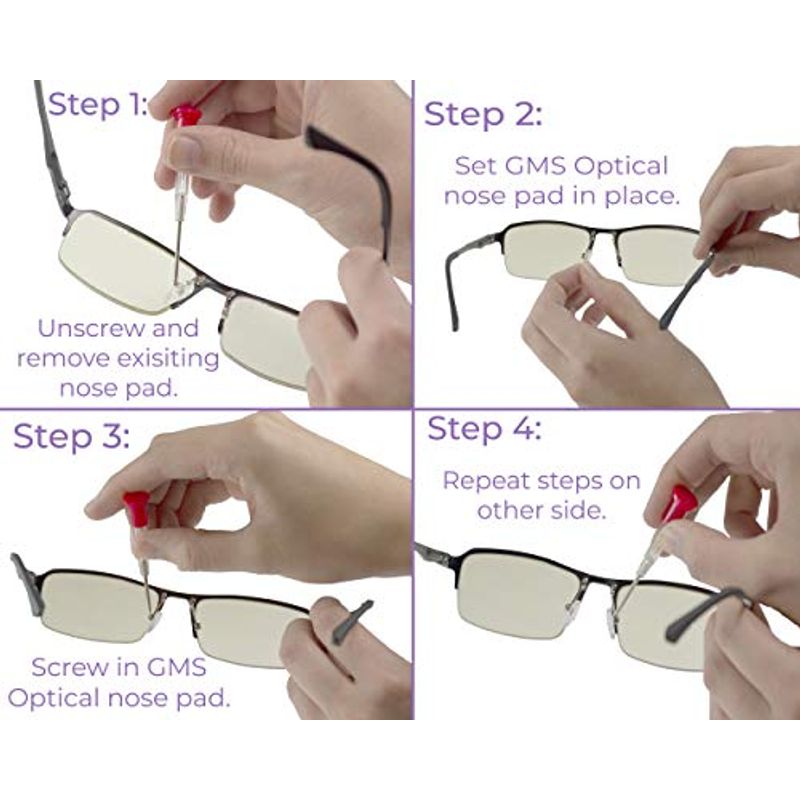 Step 1:

Unscrew and remove exisiting nose pad.

Step 2:

Set GMS Optical nose pad in place.

Step 3:

Screw in GMS Optical nose pad.

Step 4:

Repeat steps on other side.