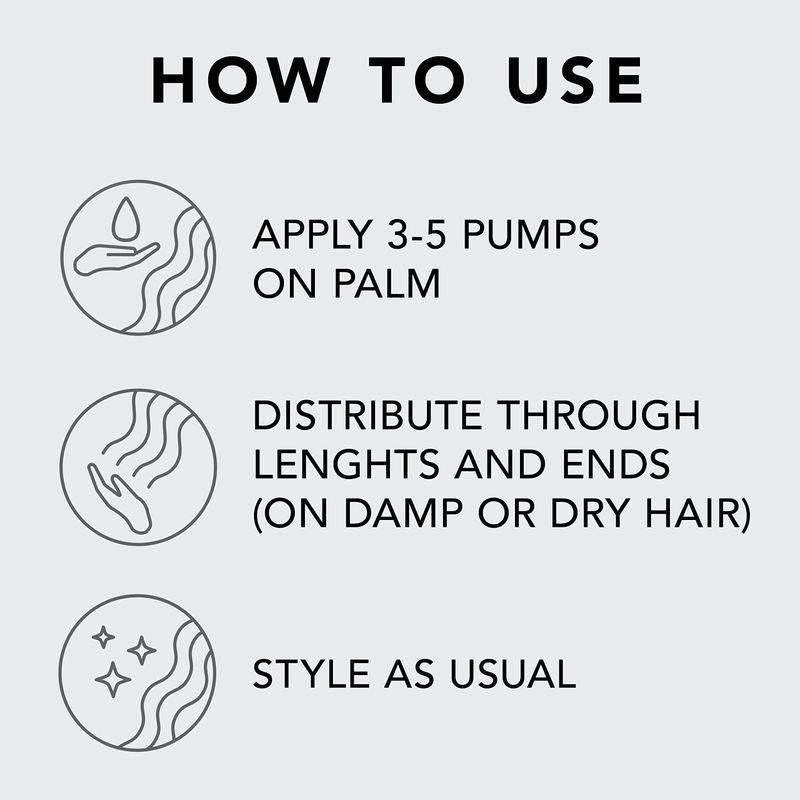 HOW TO USE

APPLY 3-5 PUMPS ON PALM

DISTRIBUTE THROUGH LENGHTS AND ENDS (ON DAMP OR DRY HAIR)

STYLE AS USUAL