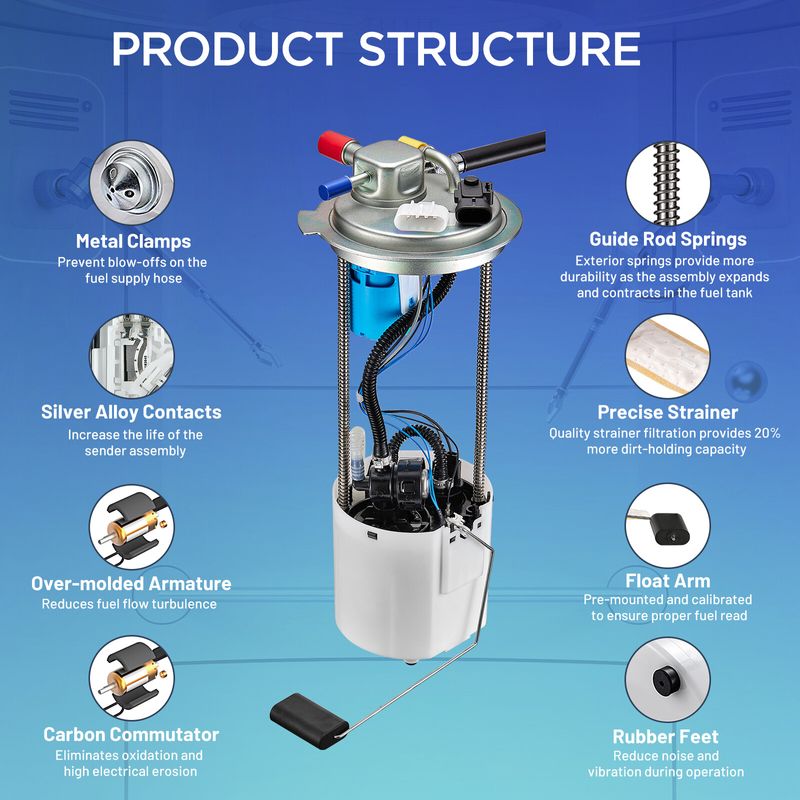 PRODUCT STRUCTURE

Metal Clamps
Prevent blow-offs on the fuel supply hose

Silver Alloy Contacts
Increase the life of the sender assembly

Over-molded Armature
Reduces fuel flow turbulence

Carbon Commutator
Eliminates oxidation and high electrical erosion

Guide Rod Springs
Exterior springs provide more durability as the assembly expands and contracts in the fuel tank

Precise Strainer
Quality strainer filtration provides 20% more dirt-holding capacity

Float Arm
Pre-mounted and calibrated to ensure proper fuel read

Rubber Feet
Reduce noise and vibration during operation