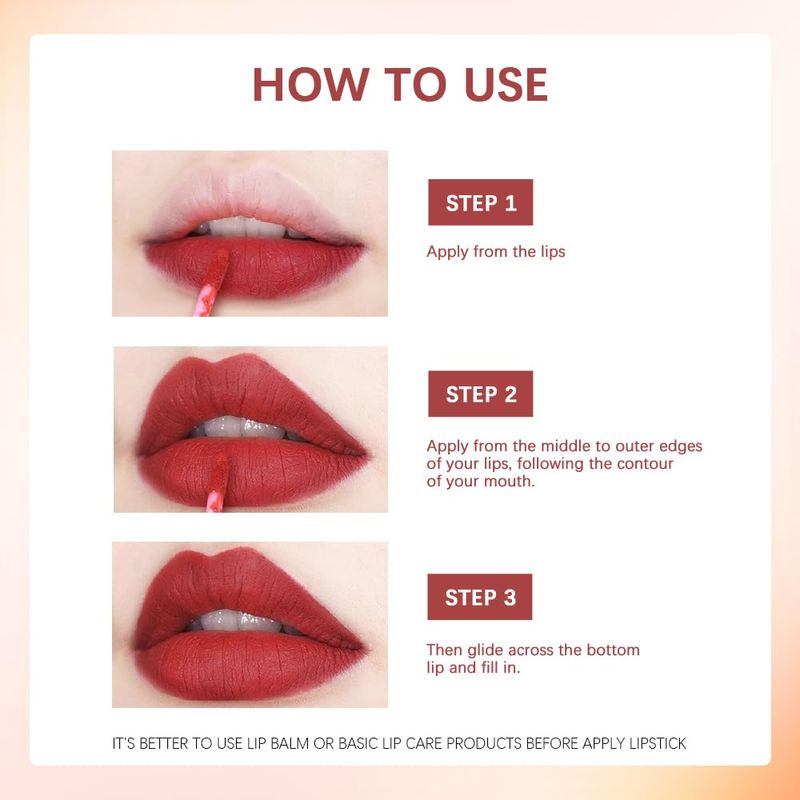 HOW TO USE

STEP 1

Apply from the lips

STEP 2

Apply from the middle to outer edges of your lips, following the contour of your mouth.

STEP 3

Then glide across the bottom lip and fill in.

IT'S BETTER TO USE LIP BALM OR BASIC LIP CARE PRODUCTS BEFORE APPLY LIPSTICK