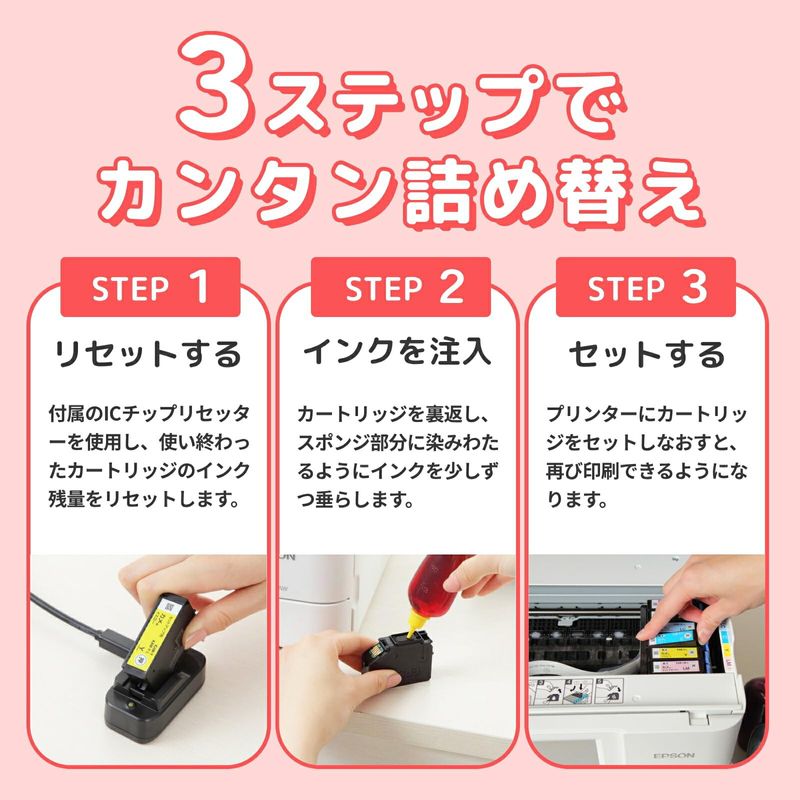 3ステップで
カンタン詰め替え

STEP 1

リセットする

付属のICチップリセッターを使用し、使い終わったカートリッジのインク残量をリセットします。

STEP 2

インクを注入

カートリッジを裏返し、スポンジ部分に染みわたるようにインクを少しずつ垂らします。

STEP 3

セットする

プリンターにカートリッジをセットしなおすと、再び印刷できるようになります。

EPSON