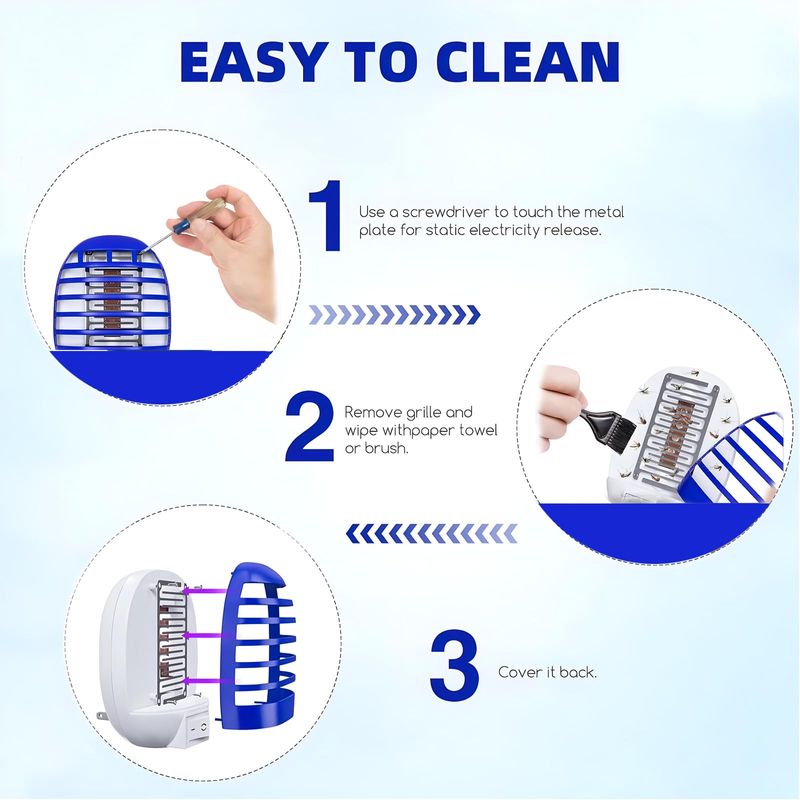 EASY TO CLEAN

1

Use a screwdriver to touch the metal plate for static electricity release.

2

Remove grille and wipe withpaper towel or brush.

3

Cover it back.