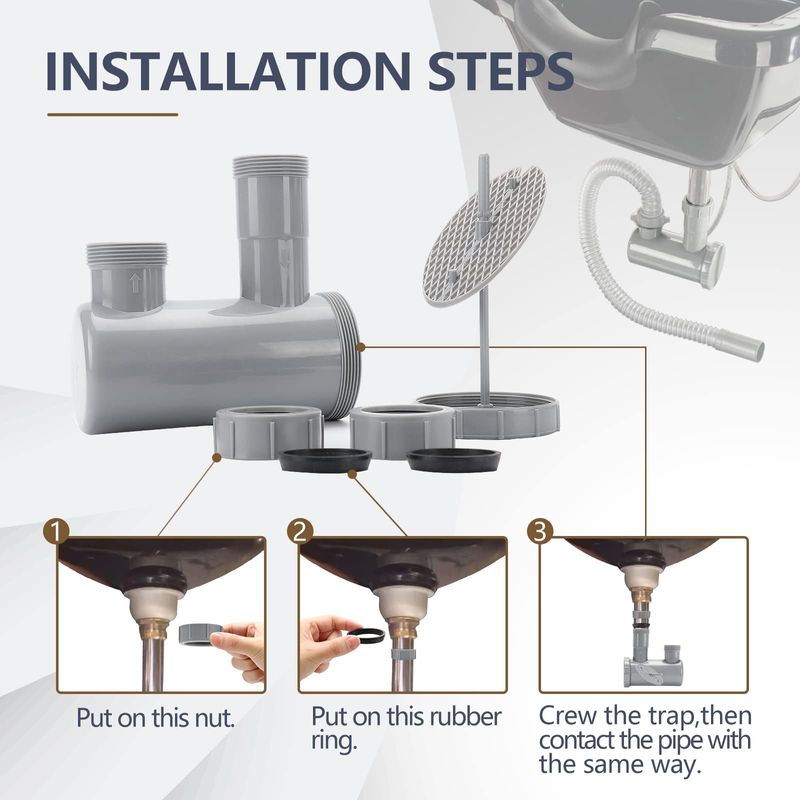 INSTALLATION STEPS

1

Put on this nut.

2

Put on this rubber ring.

3

Crew the trap,then contact the pipe with the same way.