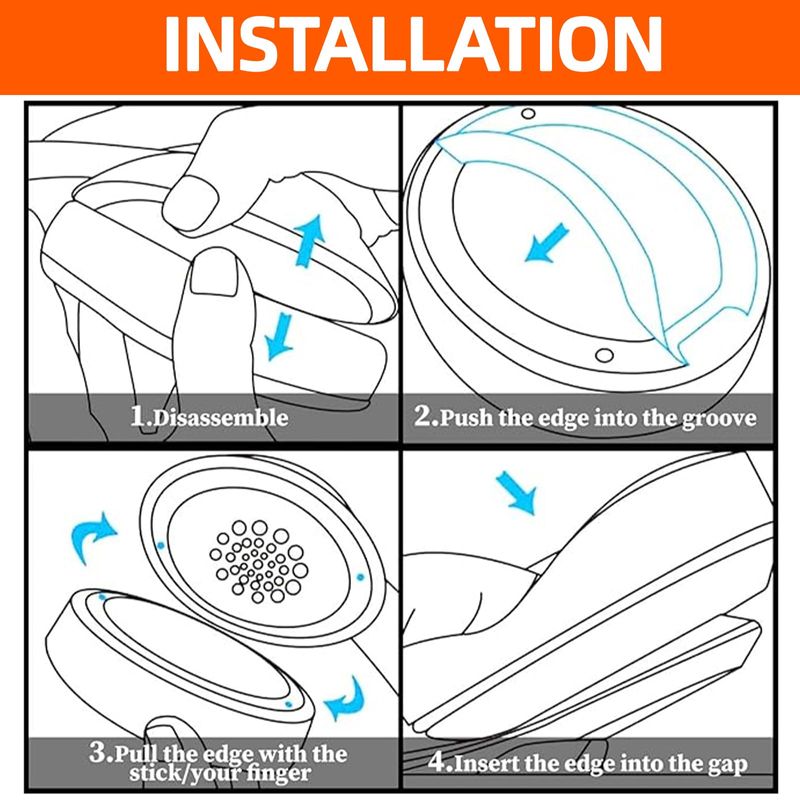 INSTALLATION

1.Disassemble

2.Push the edge into the groove

3.Pull the edge with the stick/your finger

4.Insert the edge into the gap