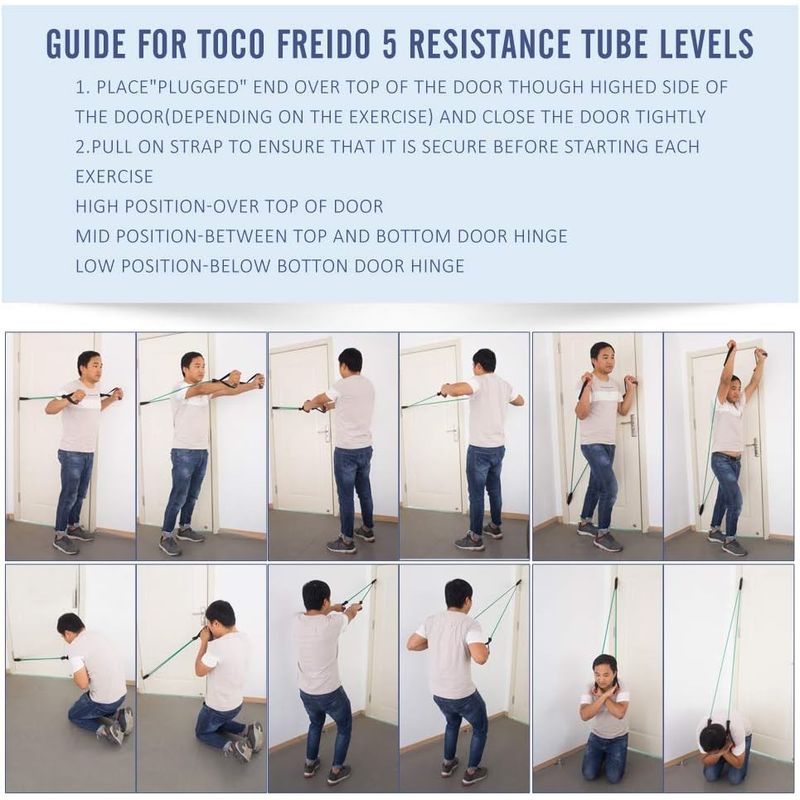 GUIDE FOR TOCO FREIDO 5 RESISTANCE TUBE LEVELS

1. PLACE"PLUGGED" END OVER TOP OF THE DOOR THOUGH HIGHED SIDE OF THE DOOR(DEPENDING ON THE EXERCISE) AND CLOSE THE DOOR TIGHTLY
2.PULL ON STRAP TO ENSURE THAT IT IS SECURE BEFORE STARTING EACH EXERCISE
HIGH POSITION-OVER TOP OF DOOR
MID POSITION-BETWEEN TOP AND BOTTOM DOOR HINGE
LOW POSITION-BELOW BOTTON DOOR HINGE