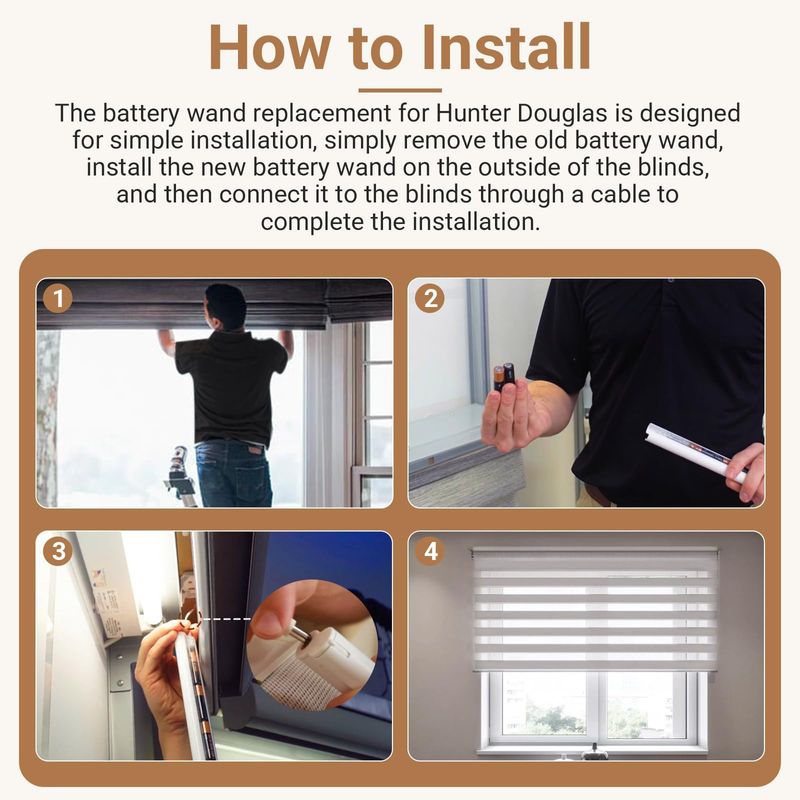 How to Install

The battery wand replacement for Hunter Douglas is designed for simple installation, simply remove the old battery wand, install the new battery wand on the outside of the blinds, and then connect it to the blinds through a cable to complete the installation.

1

2

3

4