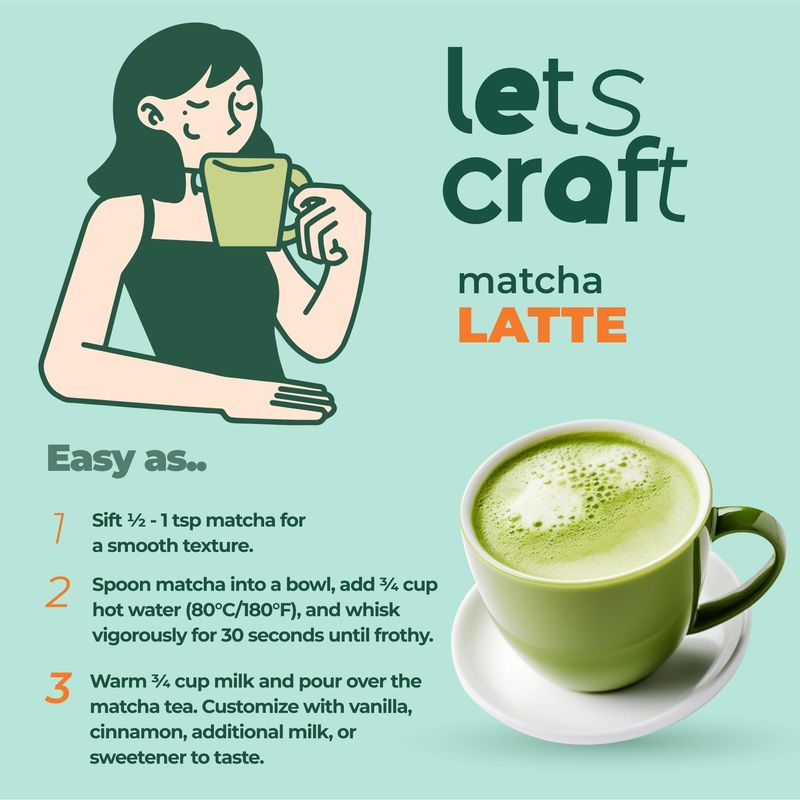 lets craft

matcha
LATTE

Easy as..

1 Sift ½ - 1 tsp matcha for a smooth texture.

2 Spoon matcha into a bowl, add ¾ cup hot water (80°C/180°F), and whisk vigorously for 30 seconds until frothy.

3 Warm ¾ cup milk and pour over the matcha tea. Customize with vanilla, cinnamon, additional milk, or sweetener to taste.