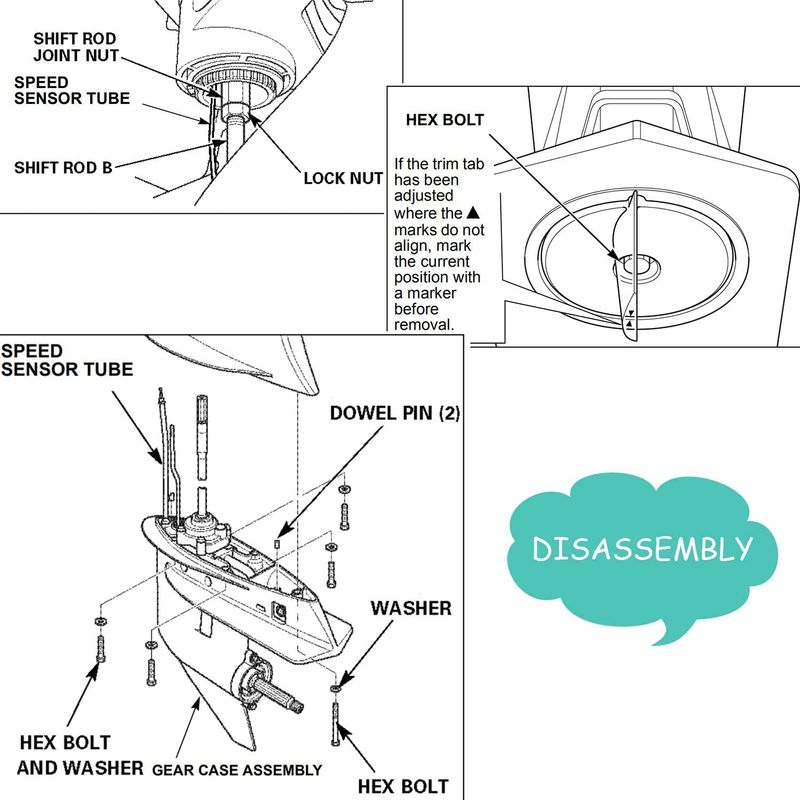 SHIFT ROD JOINT NUT

SPEED SENSOR TUBE

SHIFT ROD B

LOCK NUT

HEX BOLT

If the trim tab has been adjusted where the ▲ marks do not align, mark the current position with a marker before removal.

SPEED SENSOR TUBE

DOWEL PIN (2)

WASHER

HEX BOLT AND WASHER

GEAR CASE ASSEMBLY

HEX BOLT

DISASSEMBLY