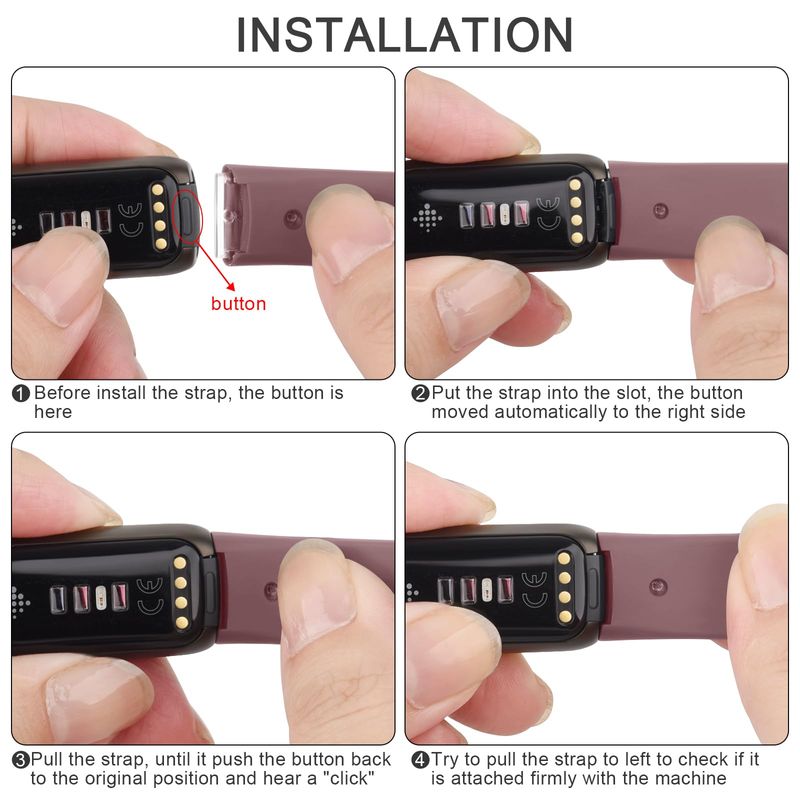 INSTALLATION

button

❶ Before install the strap, the button is here

❷ Put the strap into the slot, the button moved automatically to the right side

❸ Pull the strap, until it push the button back to the original position and hear a "click"

❹ Try to pull the strap to left to check if it is attached firmly with the machine