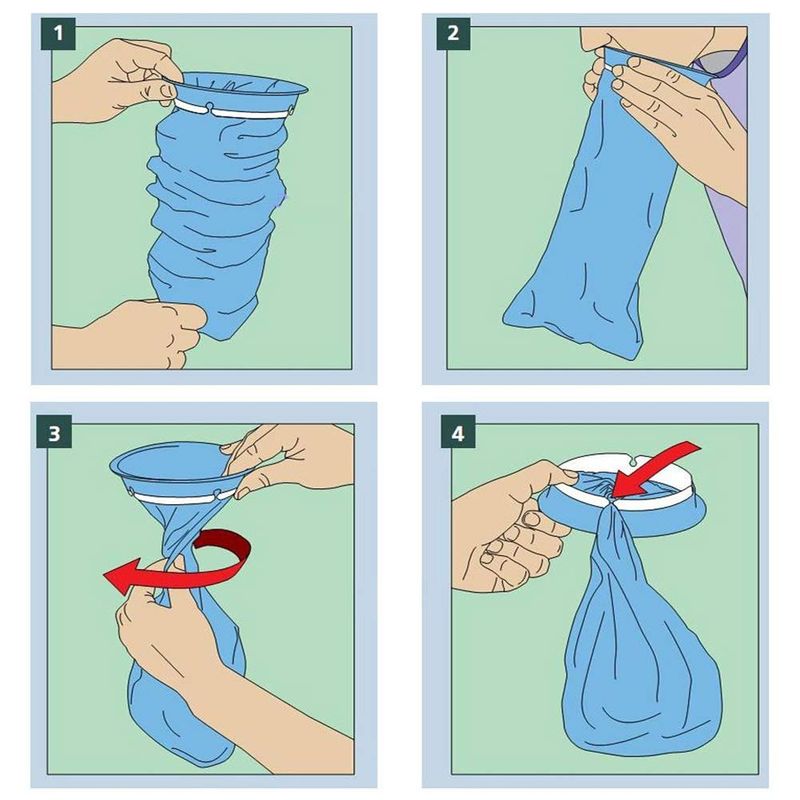 1

2

3

4