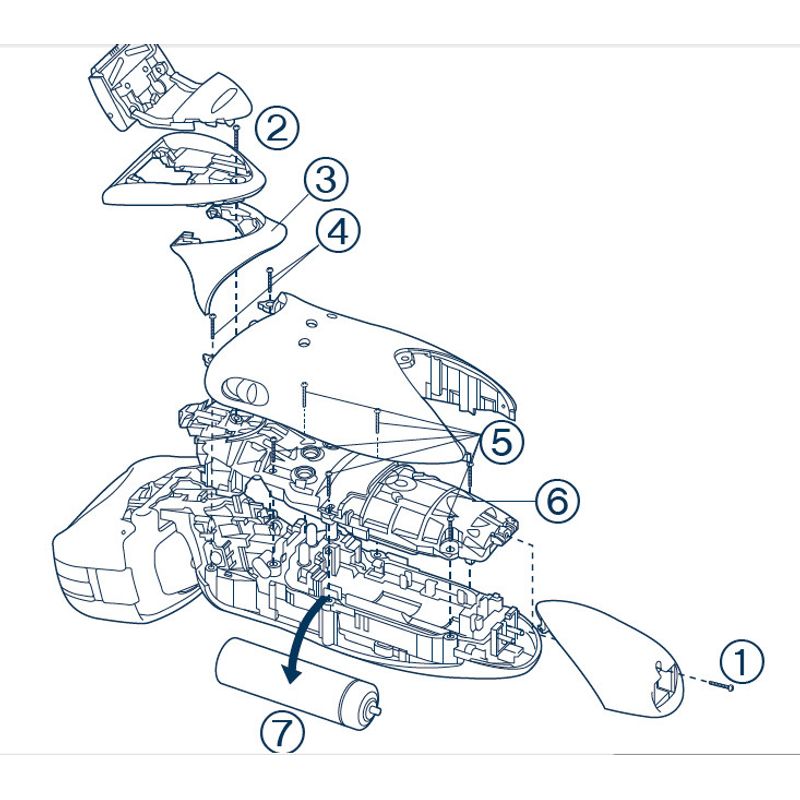 ②
③
④
⑤
⑥
①
⑦