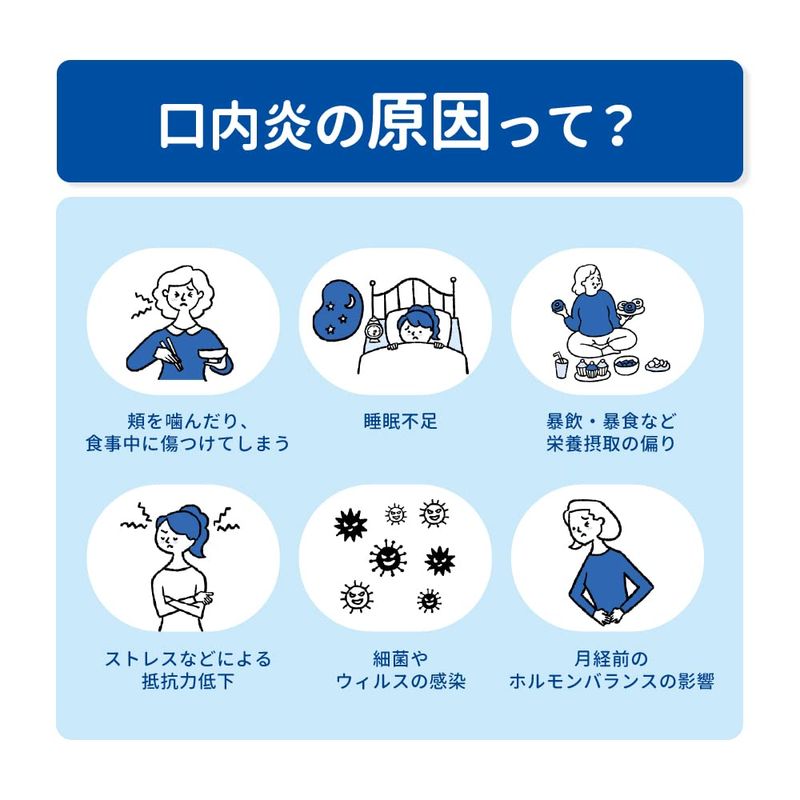 口内炎の原因って？

頬を噛んだり、
食事中に傷つけてしまう

睡眠不足

暴飲・暴食など
栄養摂取の偏り

ストレスなどによる
抵抗力低下

細菌や
ウィルスの感染

月経前の
ホルモンバランスの影響