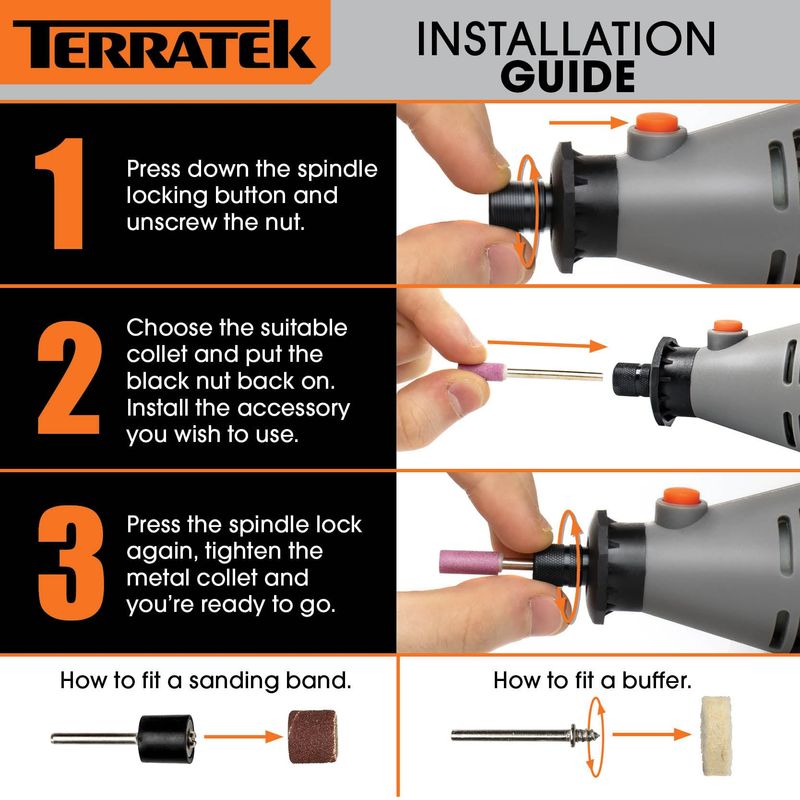 TERRATEK

INSTALLATION GUIDE

1 Press down the spindle locking button and unscrew the nut.

2 Choose the suitable collet and put the black nut back on. Install the accessory you wish to use.

3 Press the spindle lock again, tighten the metal collet and you're ready to go.

How to fit a sanding band.

How to fit a buffer.