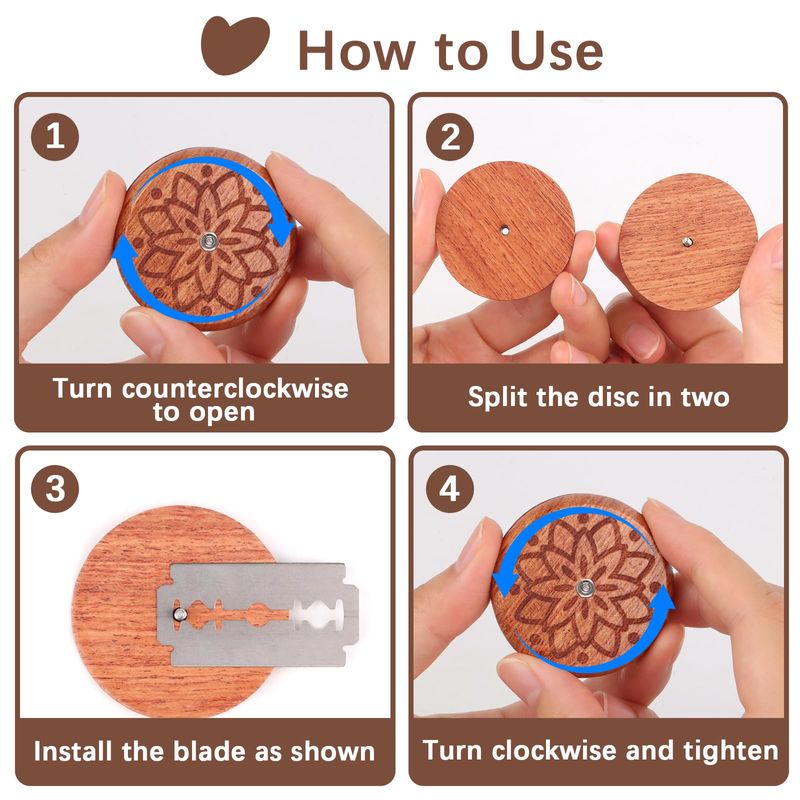 How to Use

1

Turn counterclockwise to open

2

Split the disc in two

3

Install the blade as shown

4

Turn clockwise and tighten