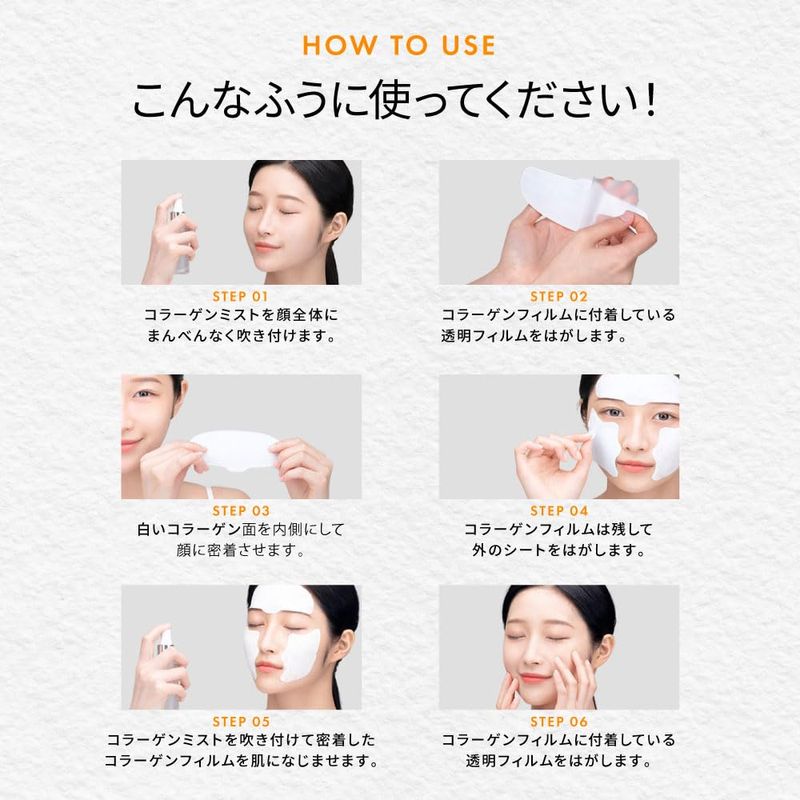 HOW TO USE

こんなふうに使ってください!

STEP 01
コラーゲンミストを顔全体に
まんべんなく吹き付けます。

STEP 02
コラーゲンフィルムに付着している
透明フィルムをはがします。

STEP 03
白いコラーゲン面を内側にして
顔に密着させます。

STEP 04
コラーゲンフィルムは残して
外のシートをはがします。

STEP 05
コラーゲンミストを吹き付けて密着した
コラーゲンフィルムを肌になじませます。

STEP 06
コラーゲンフィルムに付着している
透明フィルムをはがします。