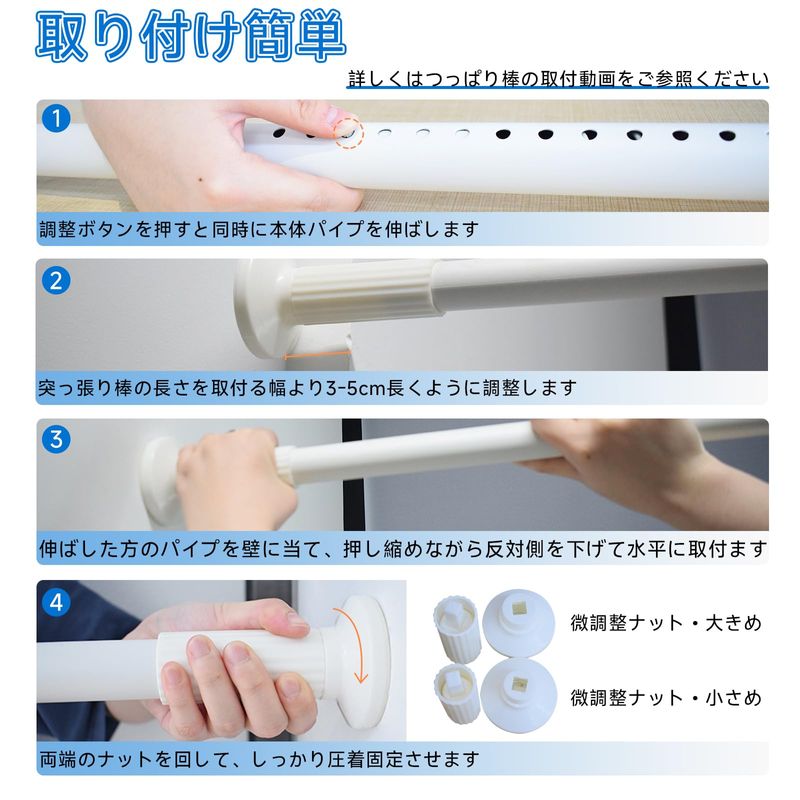 取り付け簡単

詳しくはつっぱり棒の取付動画をご参照ください

1

調整ボタンを押すと同時に本体パイプを伸ばします

2

突っ張り棒の長さを取付る幅より3-5cm長くように調整します

3

伸ばした方のパイプを壁に当て、押し縮めながら反対側を下げて水平に取付ます

4

微調整ナット・大きめ

微調整ナット・小さめ

両端のナットを回して、しっかり圧着固定させます