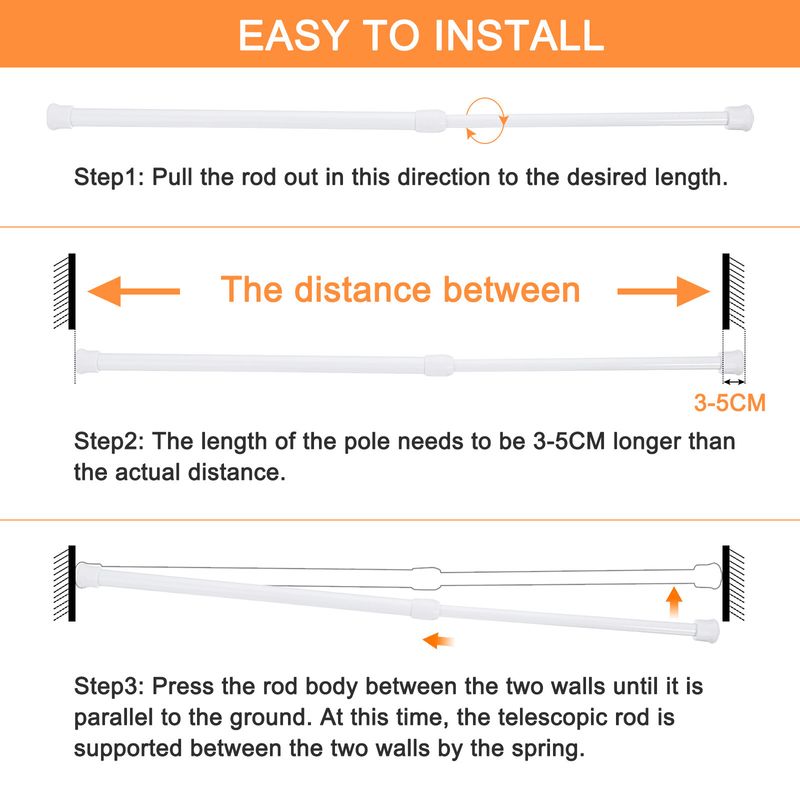 EASY TO INSTALL

Step1: Pull the rod out in this direction to the desired length.

The distance between

3-5CM

Step2: The length of the pole needs to be 3-5CM longer than the actual distance.

Step3: Press the rod body between the two walls until it is parallel to the ground. At this time, the telescopic rod is supported between the two walls by the spring.