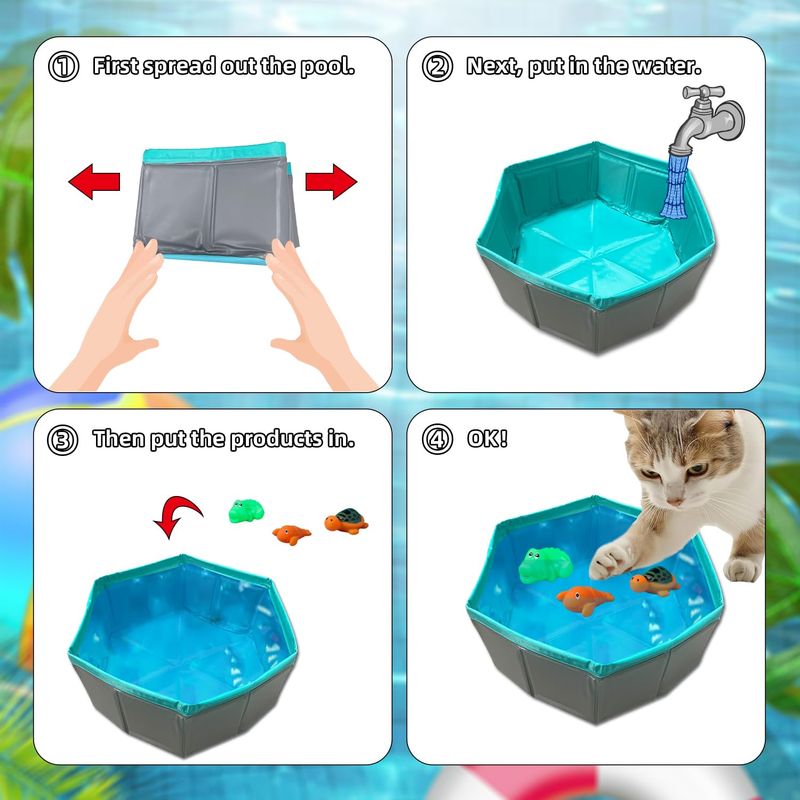 ① First spread out the pool.

② Next, put in the water.

③ Then put the products in.

④ OK!