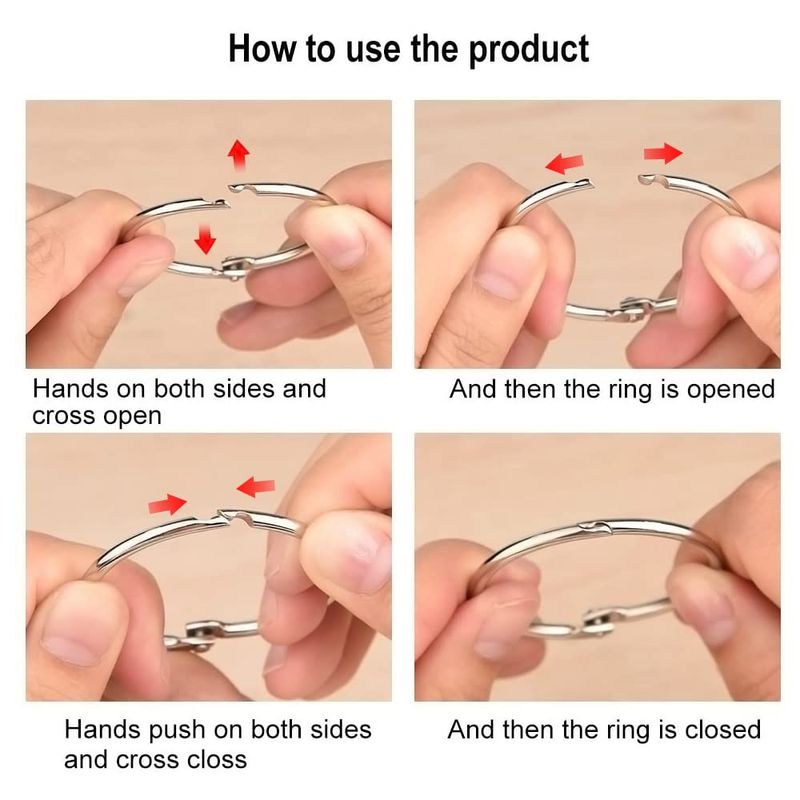 How to use the product

Hands on both sides and cross open

And then the ring is opened

Hands push on both sides and cross closs

And then the ring is closed