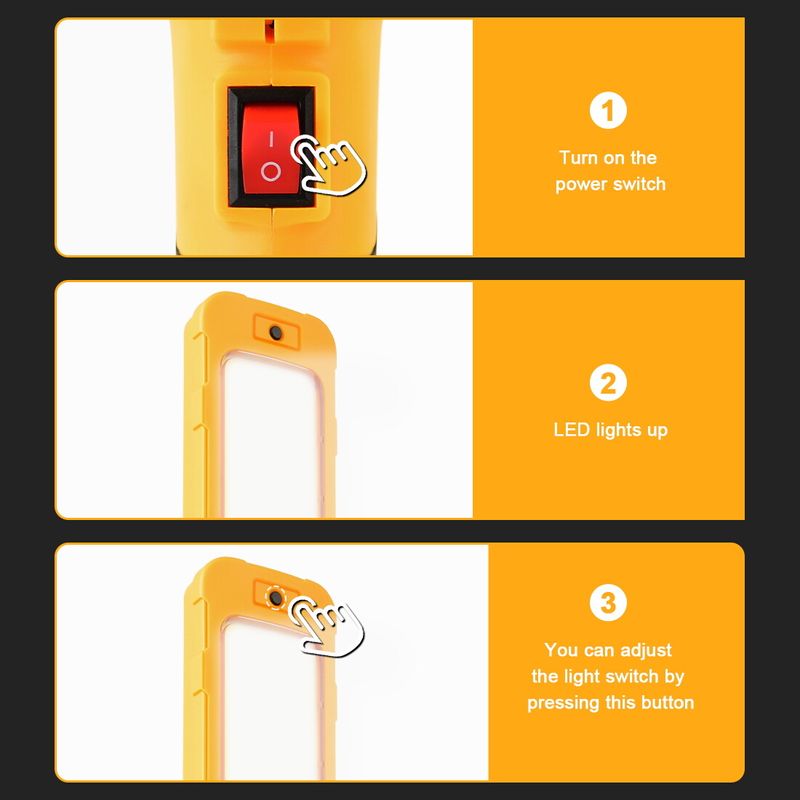 I
O

1
Turn on the power switch

2
LED lights up

3
You can adjust the light switch by pressing this button