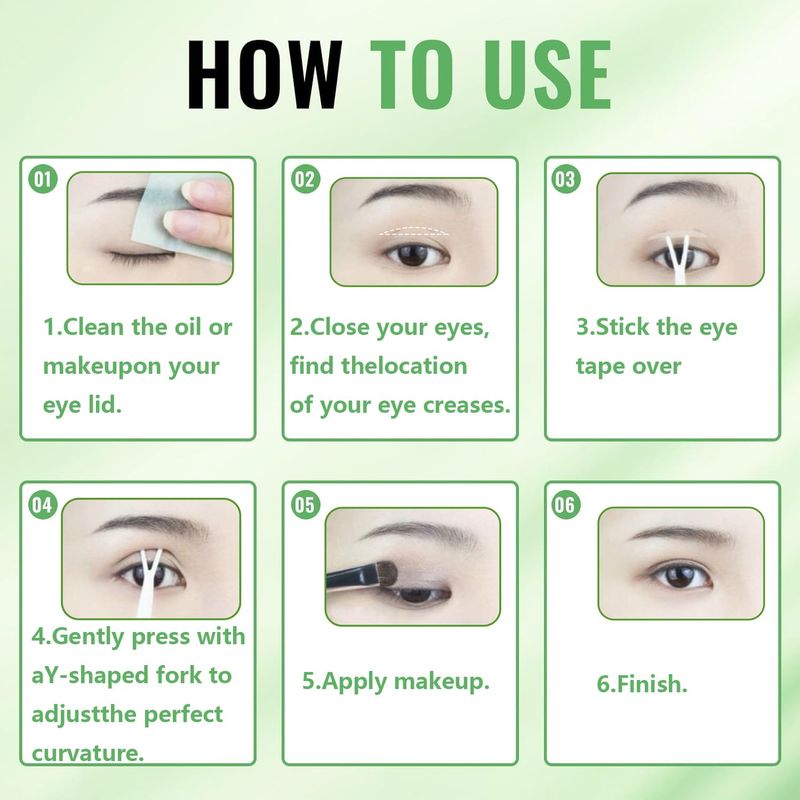 HOW TO USE

01

1.Clean the oil or makeupon your eye lid.

02

2.Close your eyes, find thelocation of your eye creases.

03

3.Stick the eye tape over

04

4.Gently press with aY-shaped fork to adjustthe perfect curvature.

05

5.Apply makeup.

06

6.Finish.