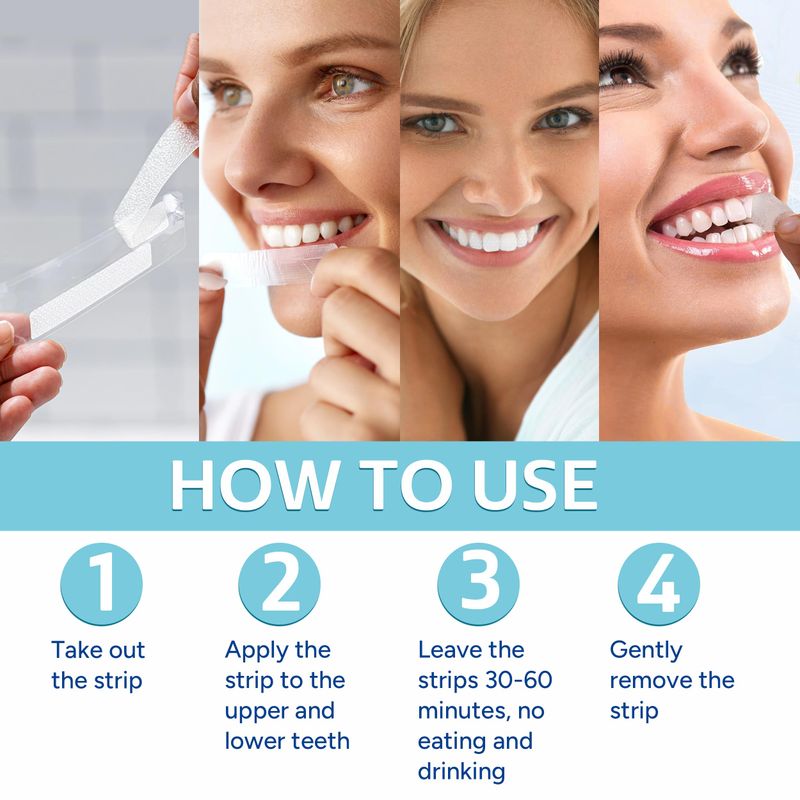 HOW TO USE

1
Take out the strip

2
Apply the strip to the upper and lower teeth

3
Leave the strips 30-60 minutes, no eating and drinking

4
Gently remove the strip