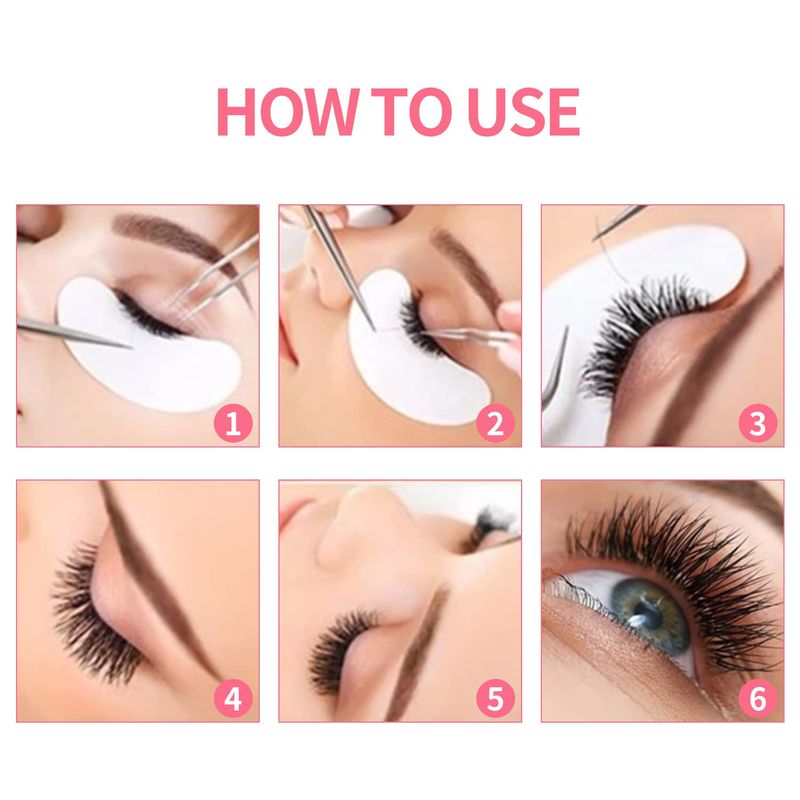 HOW TO USE

1

2

3

4

5

6