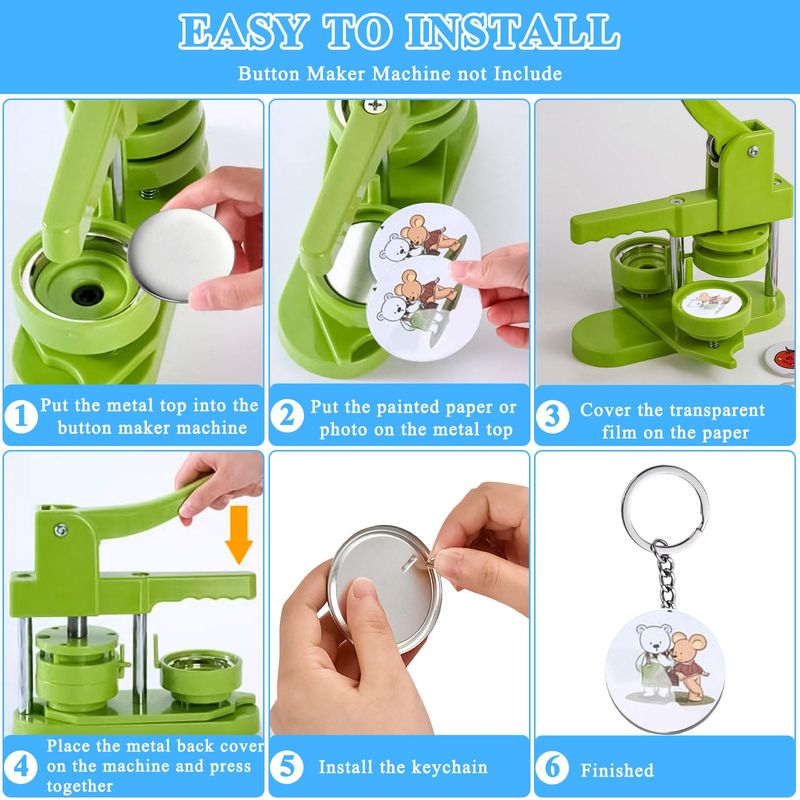 EASY TO INSTALL

Button Maker Machine not Include

1 Put the metal top into the button maker machine

2 Put the painted paper or photo on the metal top

3 Cover the transparent film on the paper

4 Place the metal back cover on the machine and press together

5 Install the keychain

6 Finished