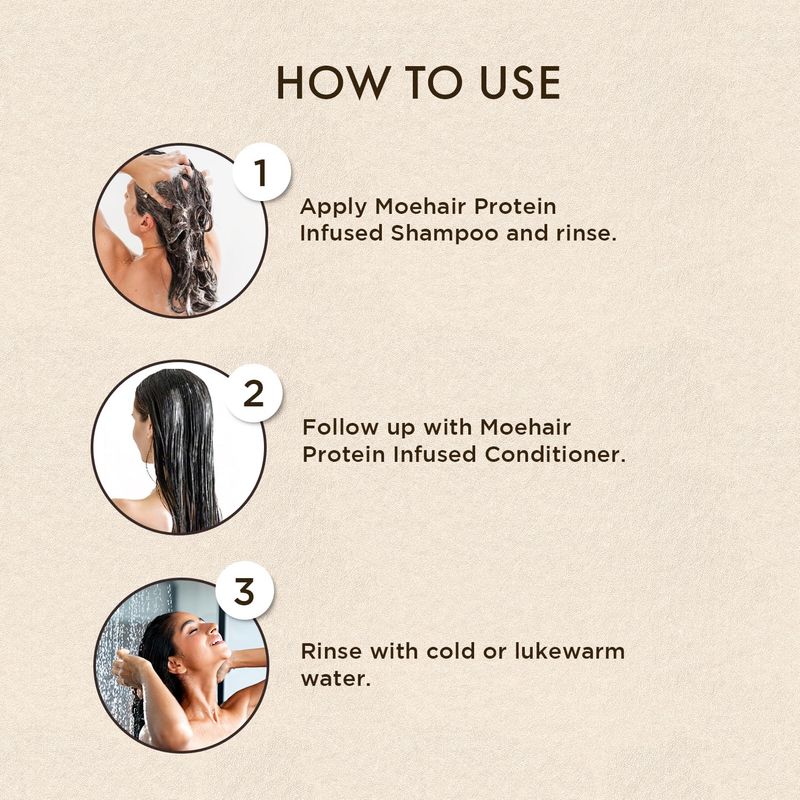 HOW TO USE

1
Apply Moehair Protein Infused Shampoo and rinse.

2
Follow up with Moehair Protein Infused Conditioner.

3
Rinse with cold or lukewarm water.