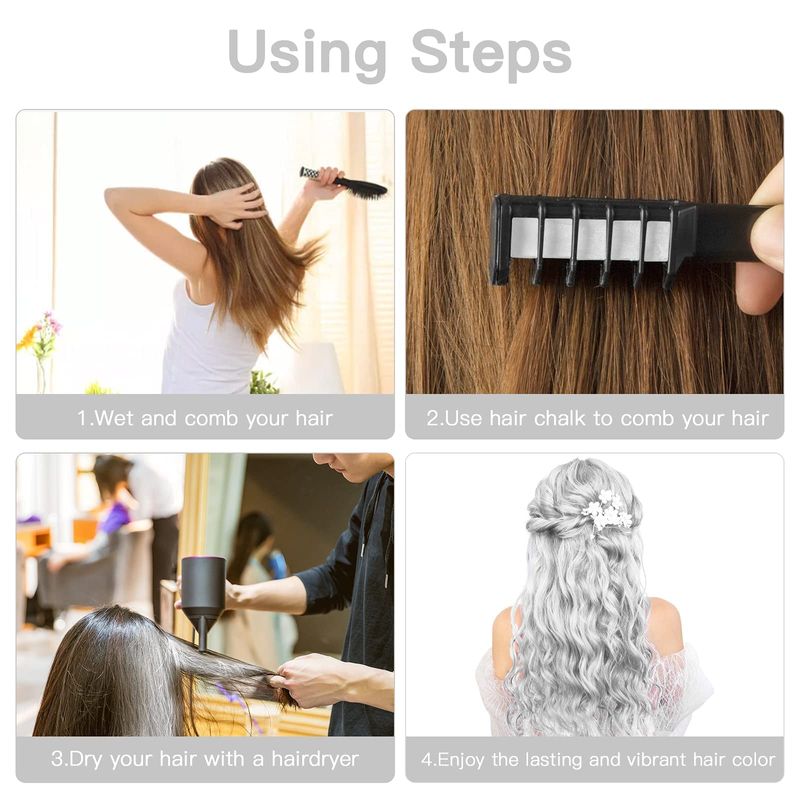 Using Steps

1.Wet and comb your hair

2.Use hair chalk to comb your hair

3.Dry your hair with a hairdryer

4.Enjoy the lasting and vibrant hair color