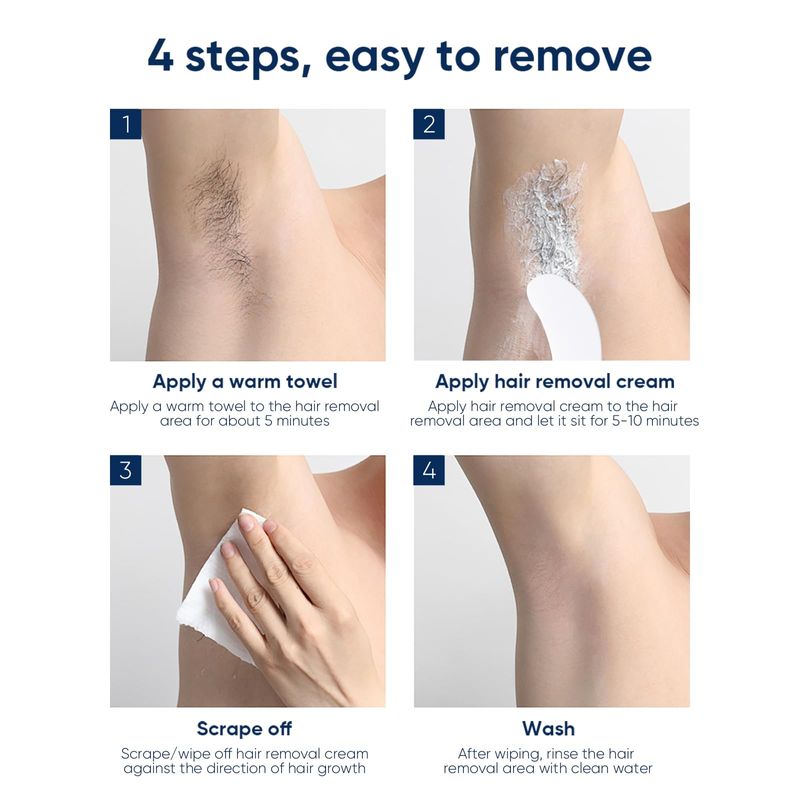 4 steps, easy to remove

1

Apply a warm towel

Apply a warm towel to the hair removal area for about 5 minutes

2

Apply hair removal cream

Apply hair removal cream to the hair removal area and let it sit for 5-10 minutes

3

Scrape off

Scrape/wipe off hair removal cream against the direction of hair growth

4

Wash

After wiping, rinse the hair removal area with clean water