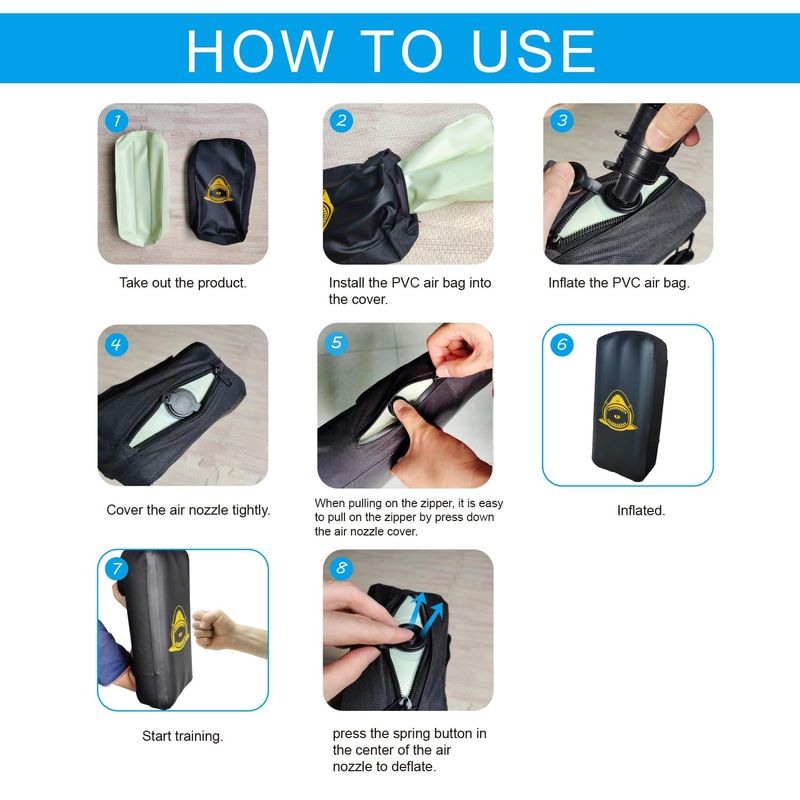 HOW TO USE

1
Take out the product.

2
Install the PVC air bag into the cover.

3
Inflate the PVC air bag.

4
Cover the air nozzle tightly.

5
When pulling on the zipper, it is easy to pull on the zipper by press down the air nozzle cover.

6
Inflated.

7
Start training.

8
press the spring button in the center of the air nozzle to deflate.