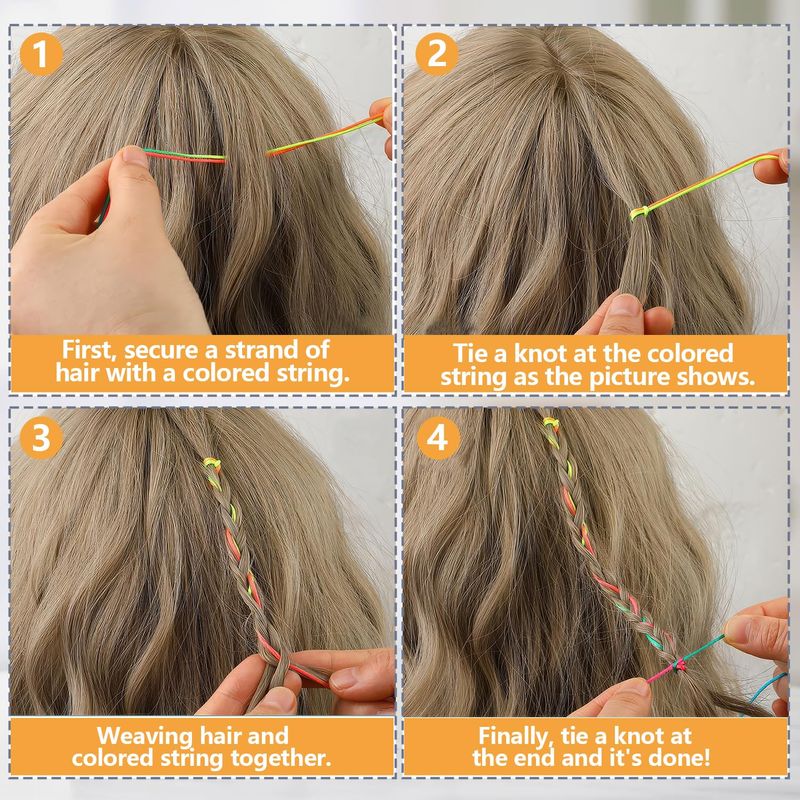 1

First, secure a strand of hair with a colored string.

2

Tie a knot at the colored string as the picture shows.

3

Weaving hair and colored string together.

4

Finally, tie a knot at the end and it's done!