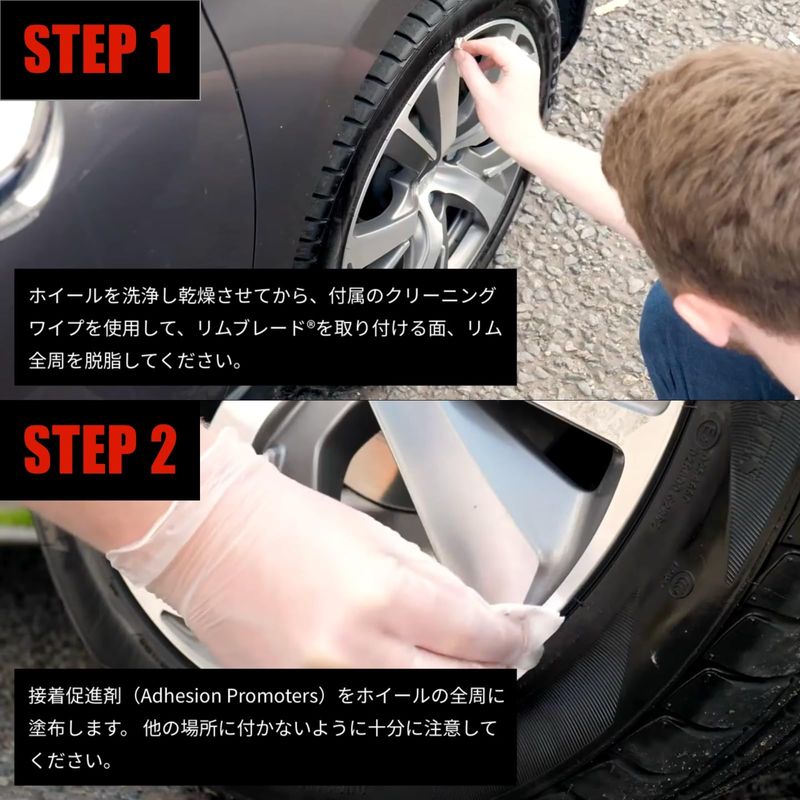 STEP 1

ホイールを洗浄し乾燥させてから、付属のクリーニングワイプを使用して、リムブレード®を取り付ける面、リム全周を脱脂してください。

STEP 2

接着促進剤（Adhesion Promoters）をホイールの全周に塗布します。 他の場所に付かないように十分に注意してください。