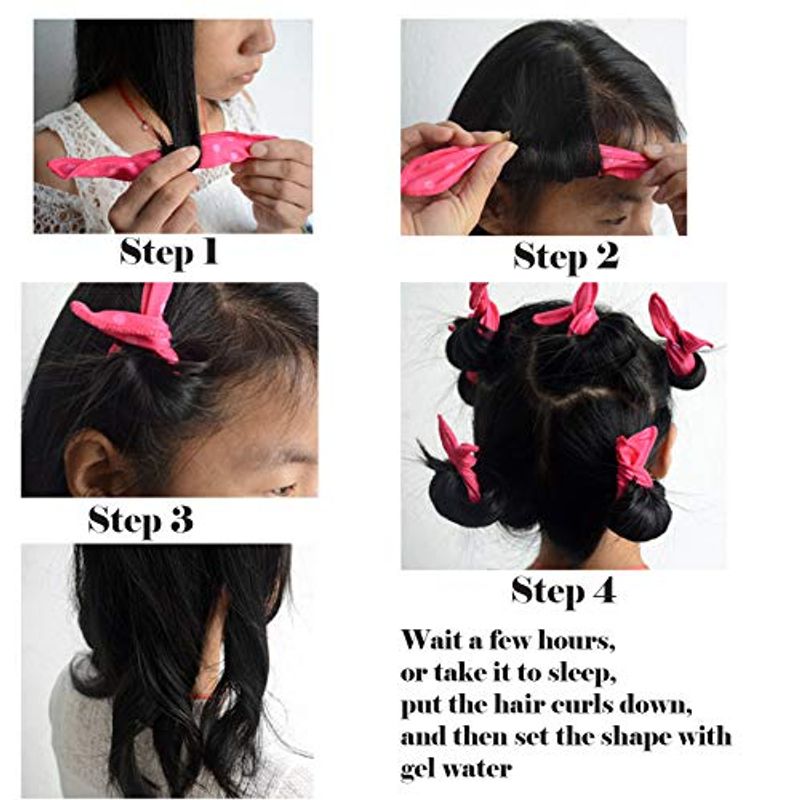 Step 1

Step 2

Step 3

Step 4

Wait a few hours,
or take it to sleep,
put the hair curls down,
and then set the shape with
gel water