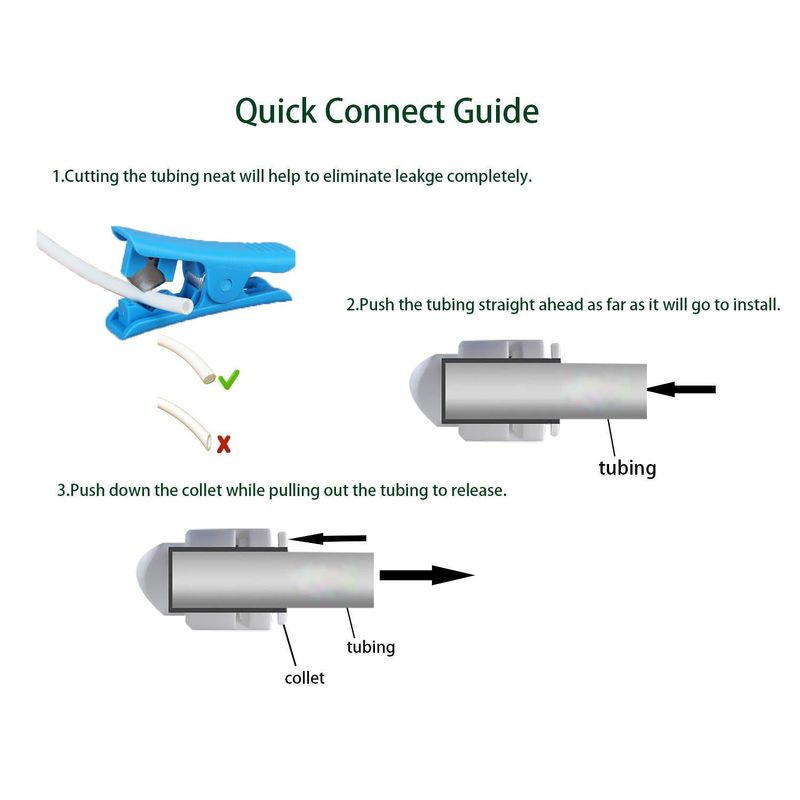 Quick Connect Guide

1.Cutting the tubing neat will help to eliminate leakge completely.

2.Push the tubing straight ahead as far as it will go to install.

tubing

3.Push down the collet while pulling out the tubing to release.

tubing

collet