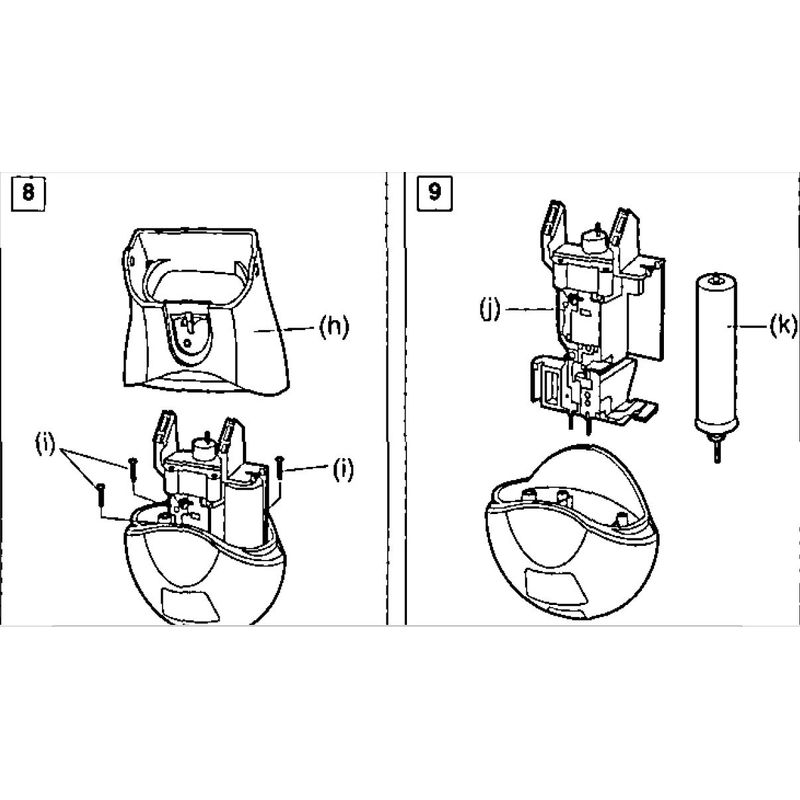 8

(h)

(i)

(i)

9

(j)

(k)