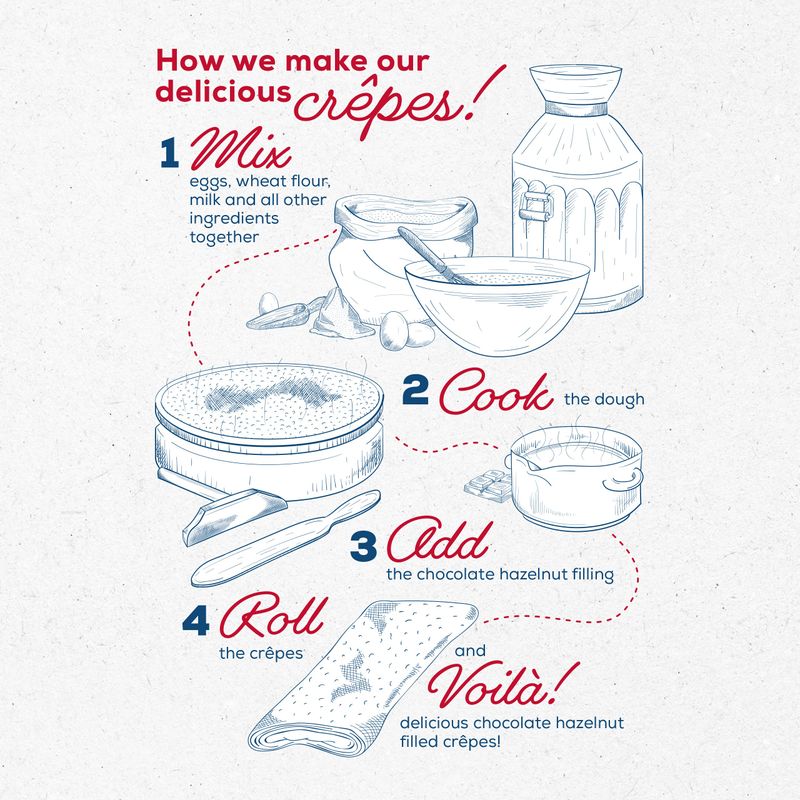 How we make our delicious crêpes!

1 Mix
eggs, wheat flour, milk and all other ingredients together

2 Cook the dough

3 Add
the chocolate hazelnut filling

4 Roll
the crêpes

and

Voilà!
delicious chocolate hazelnut filled crêpes!